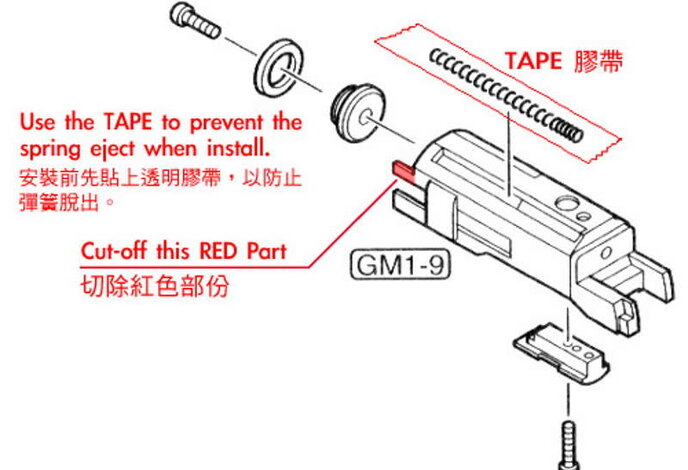 TAPE 膠帶

Use the TAPE to prevent the spring eject when install.
安裝前先貼上透明膠帶，以防止彈簧脫出。

Cut-off this RED Part
切除紅色部份

GM1-9