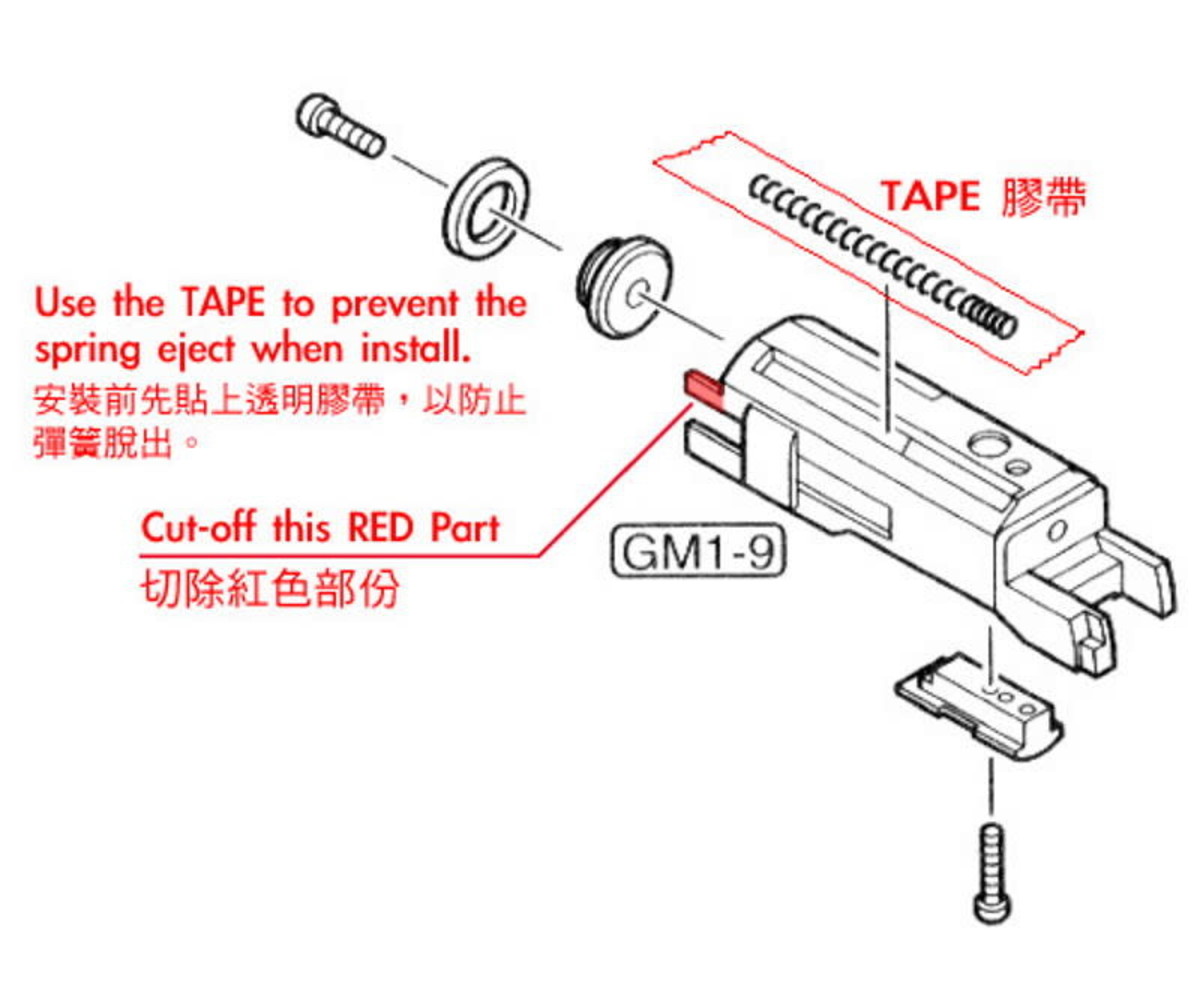 TAPE 膠帶

Use the TAPE to prevent the spring eject when install.
安裝前先貼上透明膠帶，以防止彈簧脫出。

Cut-off this RED Part
切除紅色部份

GM1-9