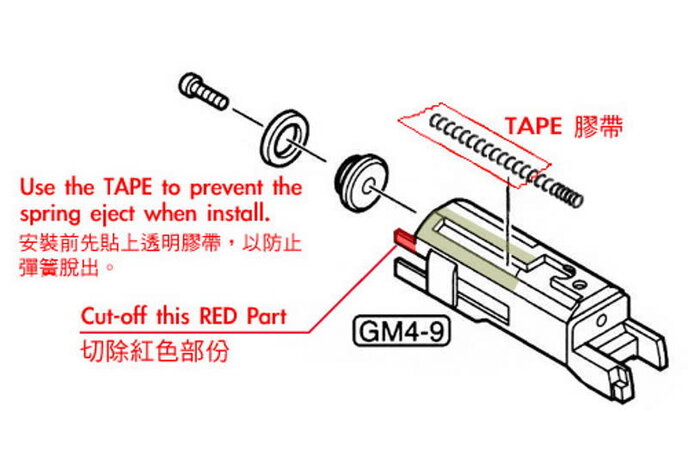 TAPE 膠帶

Use the TAPE to prevent the spring eject when install.
安裝前先貼上透明膠帶，以防止彈簧脫出。

Cut-off this RED Part
切除紅色部份

GM4-9