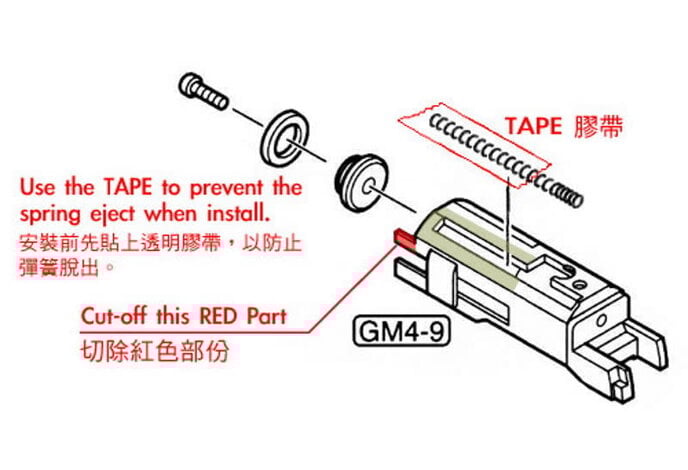 TAPE 膠帶

Use the TAPE to prevent the spring eject when install.
安裝前先貼上透明膠帶，以防止彈簧脫出。

Cut-off this RED Part
切除紅色部份

GM4-9