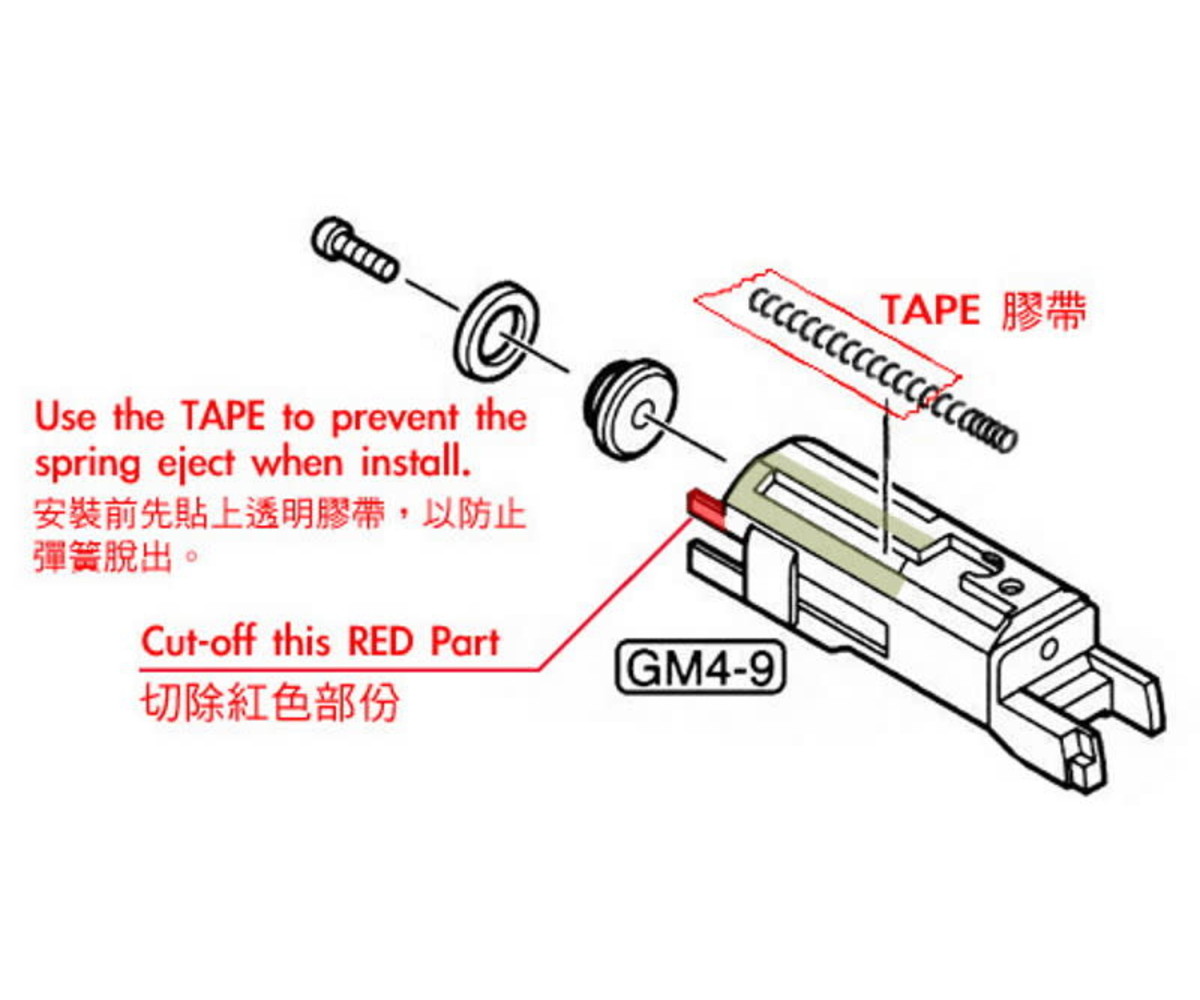 TAPE 膠帶

Use the TAPE to prevent the spring eject when install.
安裝前先貼上透明膠帶，以防止彈簧脫出。

Cut-off this RED Part
切除紅色部份

GM4-9