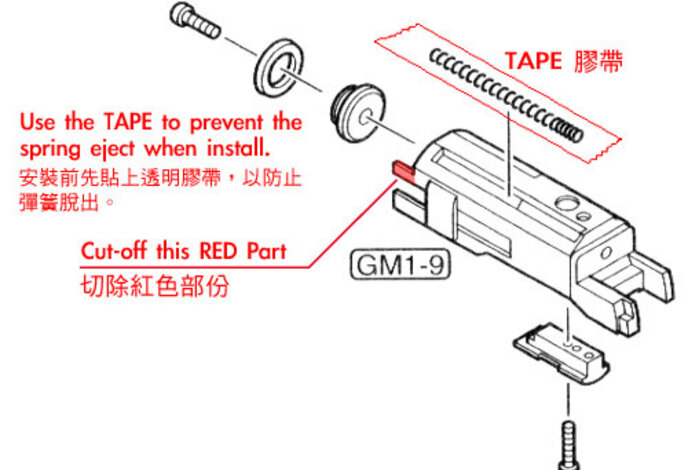 TAPE 膠帶

Use the TAPE to prevent the spring eject when install.
安裝前先貼上透明膠帶，以防止彈簧脫出。

Cut-off this RED Part
切除紅色部份

GM1-9