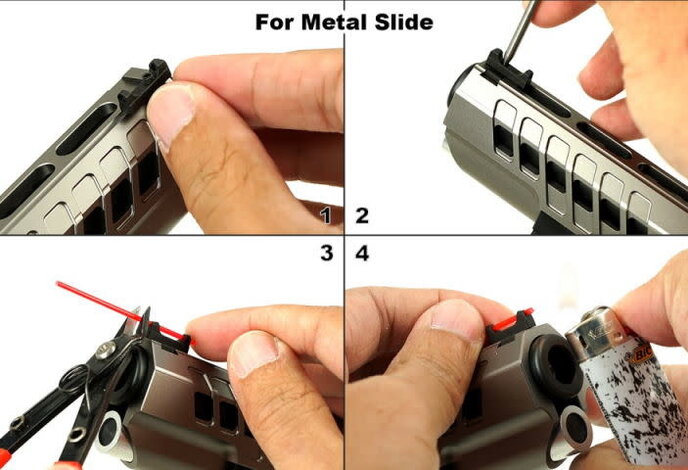 For Metal Slide

1

2

3

4

BIC