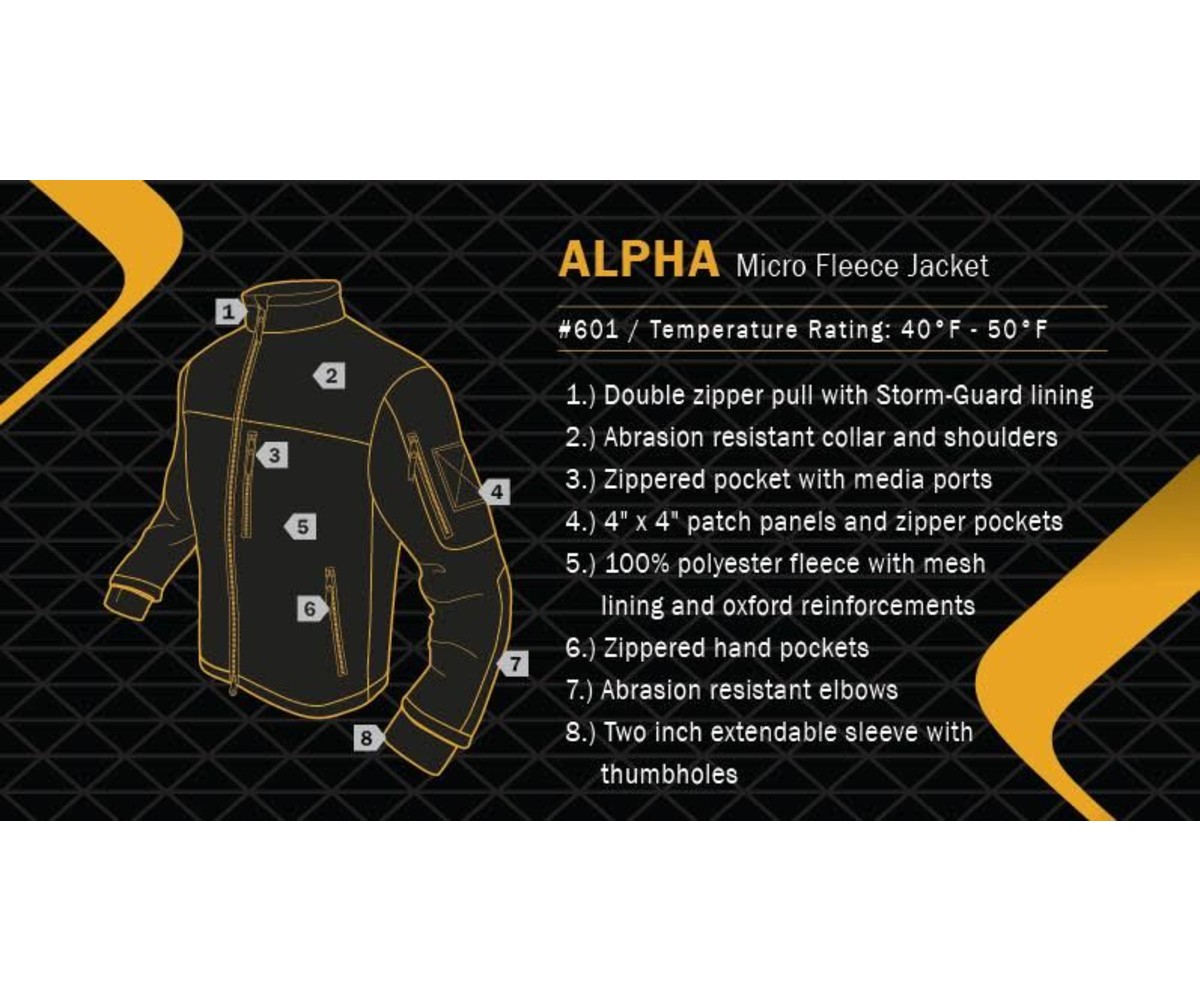 1
2
3
4
5
6
7
8

ALPHA Micro Fleece Jacket

#601 / Temperature Rating: 40°F - 50°F

1.) Double zipper pull with Storm-Guard lining
2.) Abrasion resistant collar and shoulders
3.) Zippered pocket with media ports
4.) 4" x 4" patch panels and zipper pockets
5.) 100% polyester fleece with mesh lining and oxford reinforcements
6.) Zippered hand pockets
7.) Abrasion resistant elbows
8.) Two inch extendable sleeve with thumbholes