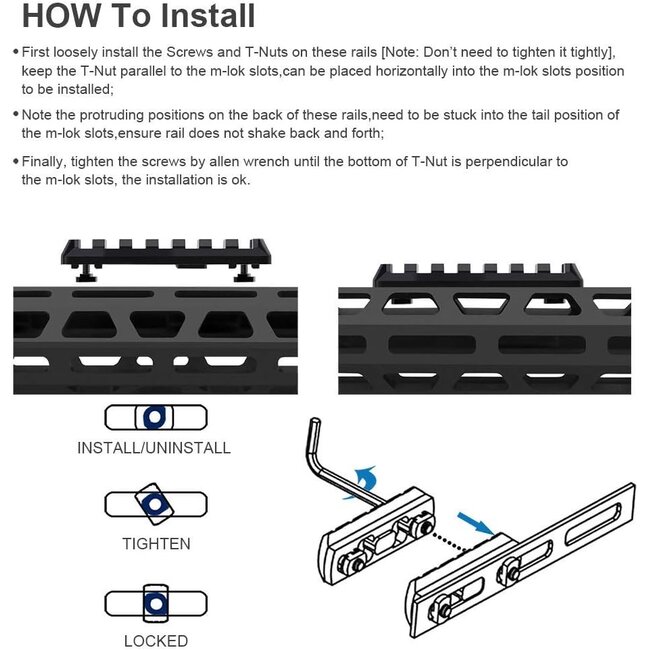 HOW To Install

• First loosely install the Screws and T-Nuts on these rails [Note: Don't need to tighten it tightly], keep the T-Nut parallel to the m-lok slots,can be placed horizontally into the m-lok slots position to be installed;

• Note the protruding positions on the back of these rails,need to be stuck into the tail position of the m-lok slots,ensure rail does not shake back and forth;

• Finally, tighten the screws by allen wrench until the bottom of T-Nut is perpendicular to the m-lok slots, the installation is ok.

INSTALL/UNINSTALL

TIGHTEN

LOCKED