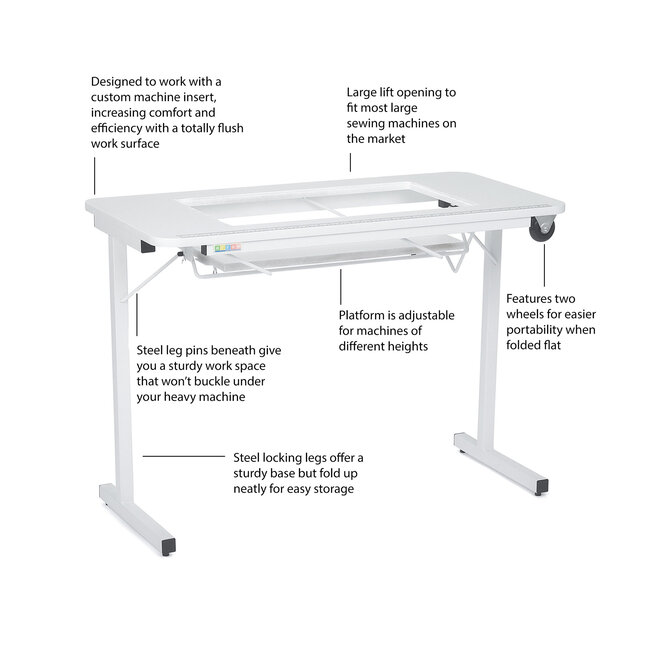 Designed to work with a custom machine insert, increasing comfort and efficiency with a totally flush work surface

Large lift opening to fit most large sewing machines on the market

Features two wheels for easier portability when folded flat

Platform is adjustable for machines of different heights

Steel leg pins beneath give you a sturdy work space that won't buckle under your heavy machine

Steel locking legs offer a sturdy base but fold up neatly for easy storage