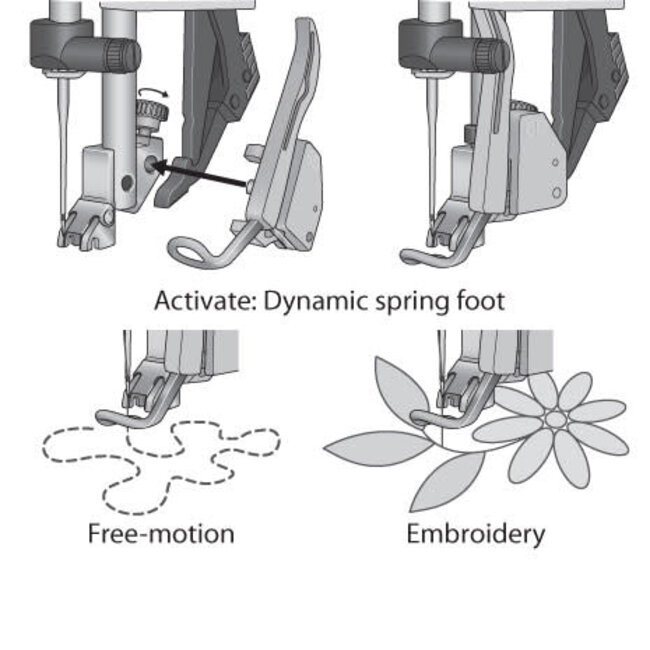 Activate: Dynamic spring foot

Free-motion

Embroidery