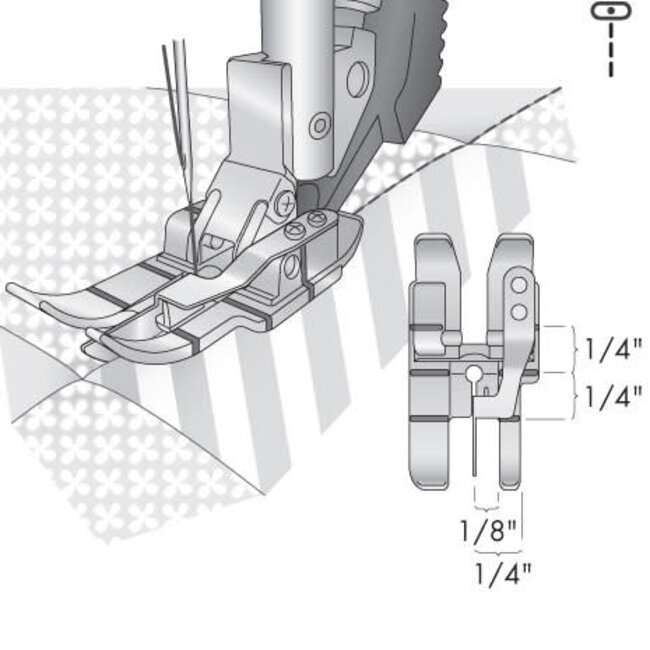 1/4"
1/4"
1/8"
1/4"