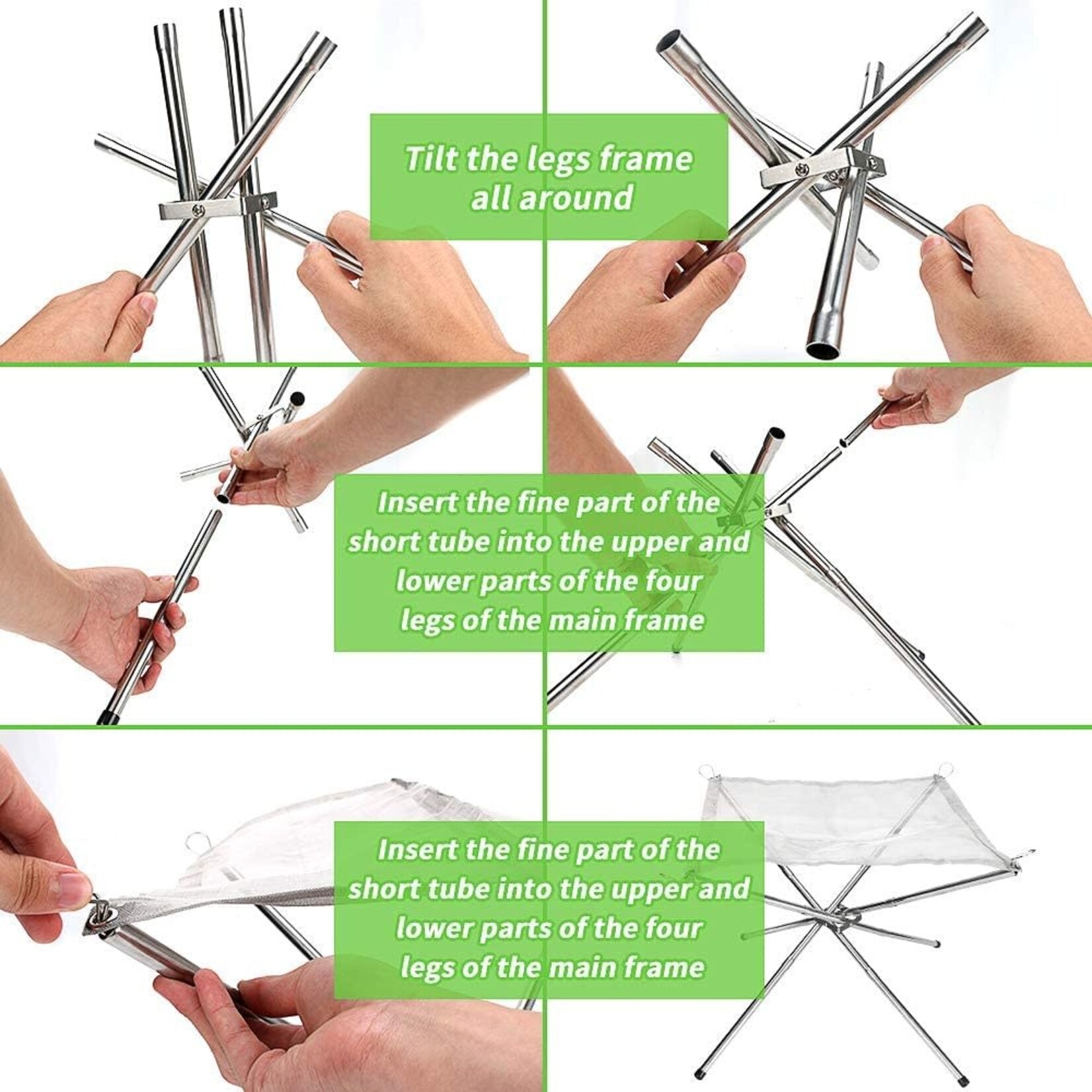 Tilt the legs frame all around

Insert the fine part of the short tube into the upper and lower parts of the four legs of the main frame

Insert the fine part of the short tube into the upper and lower parts of the four legs of the main frame