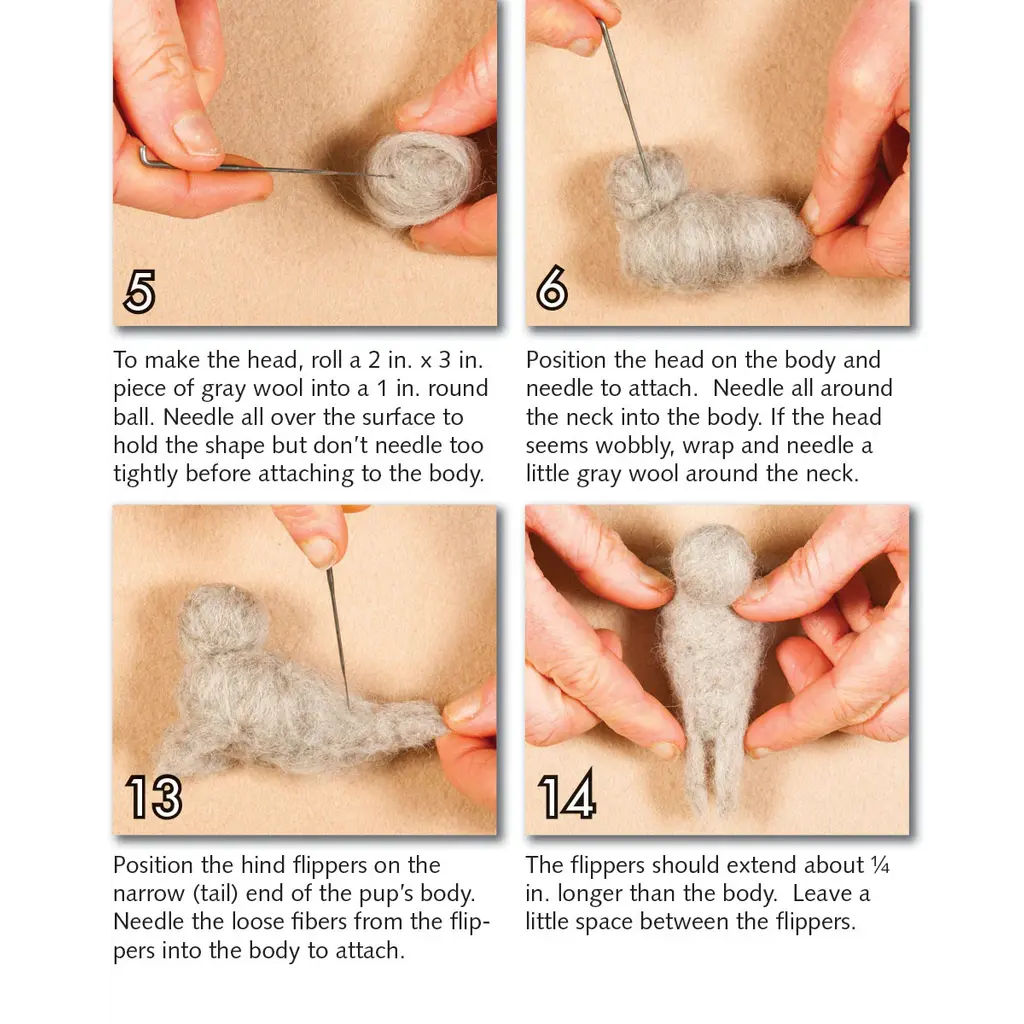 5

To make the head, roll a 2 in. x 3 in. piece of gray wool into a 1 in. round ball. Needle all over the surface to hold the shape but don't needle too tightly before attaching to the body.

6

Position the head on the body and needle to attach. Needle all around the neck into the body. If the head seems wobbly, wrap and needle a little gray wool around the neck.

13

Position the hind flippers on the narrow (tail) end of the pup's body. Needle the loose fibers from the flippers into the body to attach.

14

The flippers should extend about ¼ in. longer than the body. Leave a little space between the flippers.