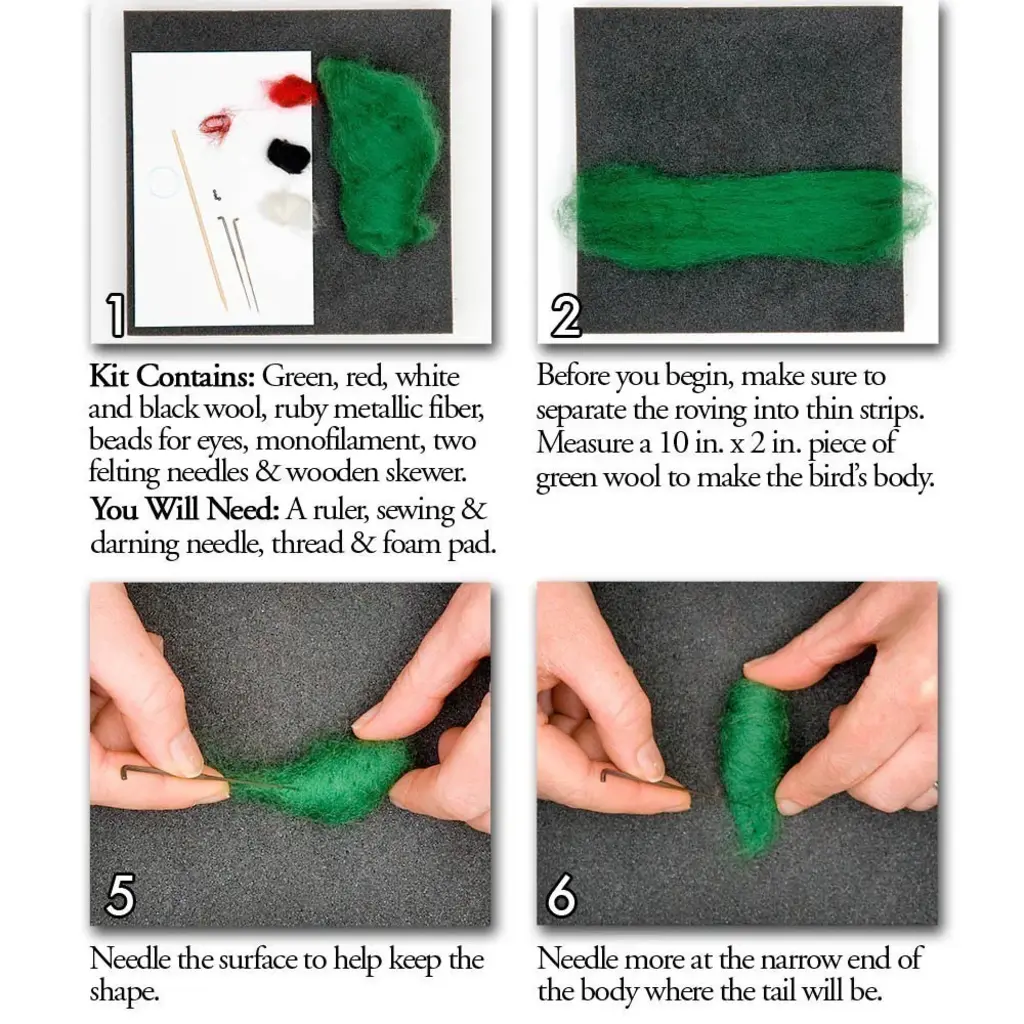 1

Kit Contains: Green, red, white and black wool, ruby metallic fiber, beads for eyes, monofilament, two felting needles & wooden skewer.
You Will Need: A ruler, sewing & darning needle, thread & foam pad.

2

Before you begin, make sure to separate the roving into thin strips. Measure a 10 in. x 2 in. piece of green wool to make the bird's body.

5

Needle the surface to help keep the shape.

6

Needle more at the narrow end of the body where the tail will be.