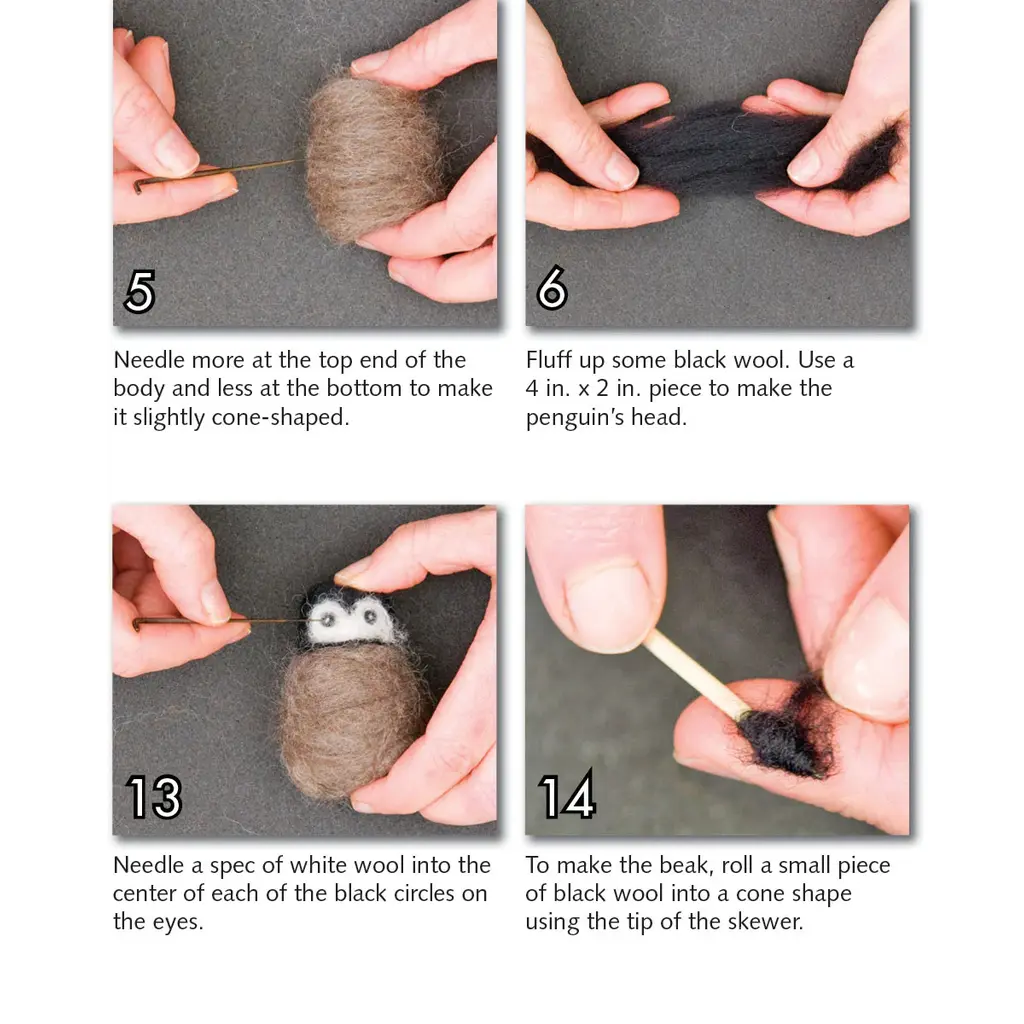 5

Needle more at the top end of the body and less at the bottom to make it slightly cone-shaped.

6

Fluff up some black wool. Use a 4 in. x 2 in. piece to make the penguin's head.

13

Needle a spec of white wool into the center of each of the black circles on the eyes.

14

To make the beak, roll a small piece of black wool into a cone shape using the tip of the skewer.