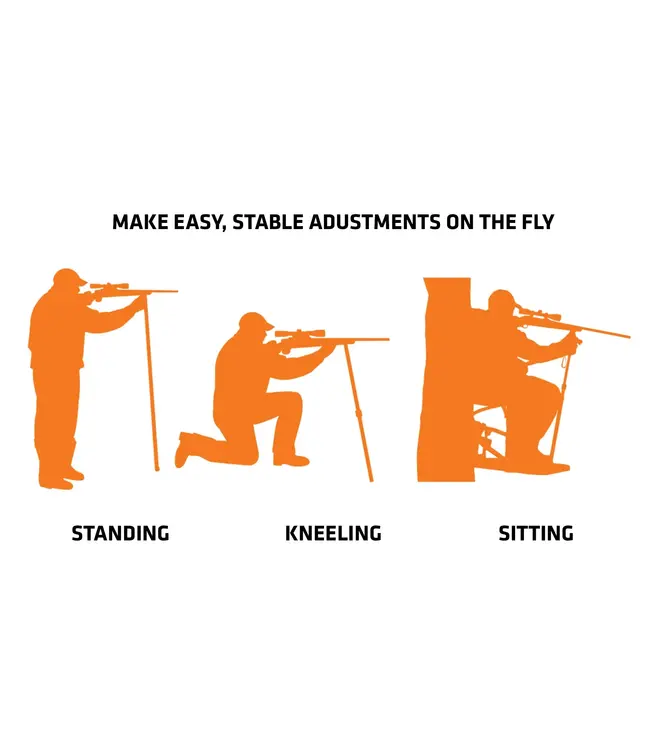 MAKE EASY, STABLE ADUSTMENTS ON THE FLY

STANDING

KNEELING

SITTING