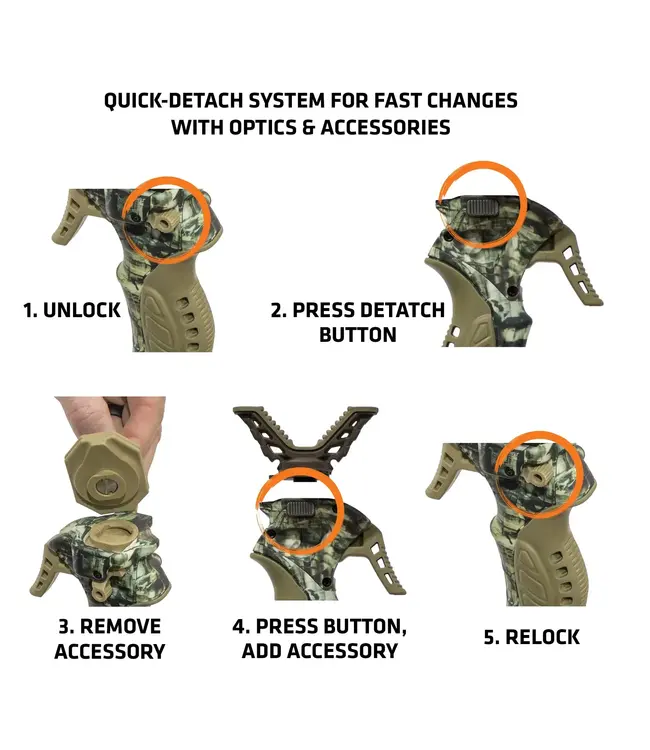 QUICK-DETACH SYSTEM FOR FAST CHANGES WITH OPTICS & ACCESSORIES

1. UNLOCK

2. PRESS DETATCH BUTTON

3. REMOVE ACCESSORY

4. PRESS BUTTON, ADD ACCESSORY

5. RELOCK