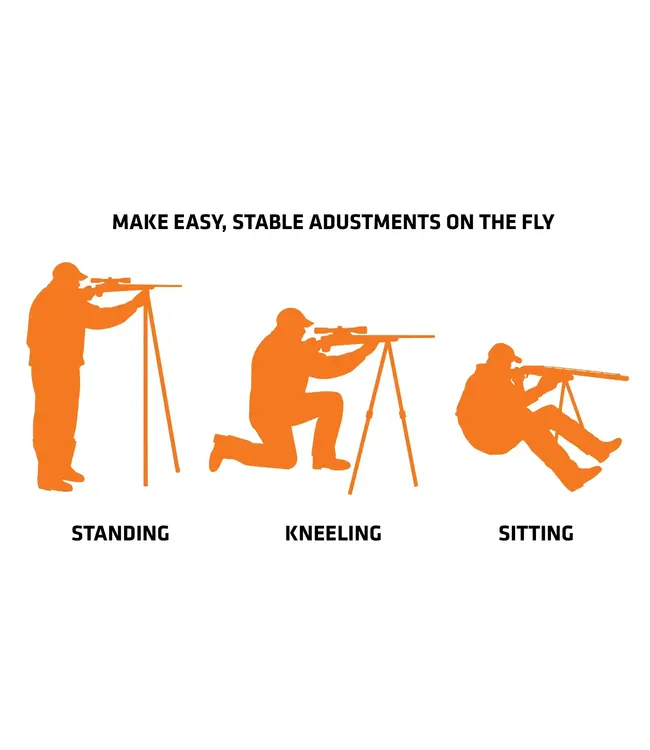 MAKE EASY, STABLE ADUSTMENTS ON THE FLY

STANDING

KNEELING

SITTING