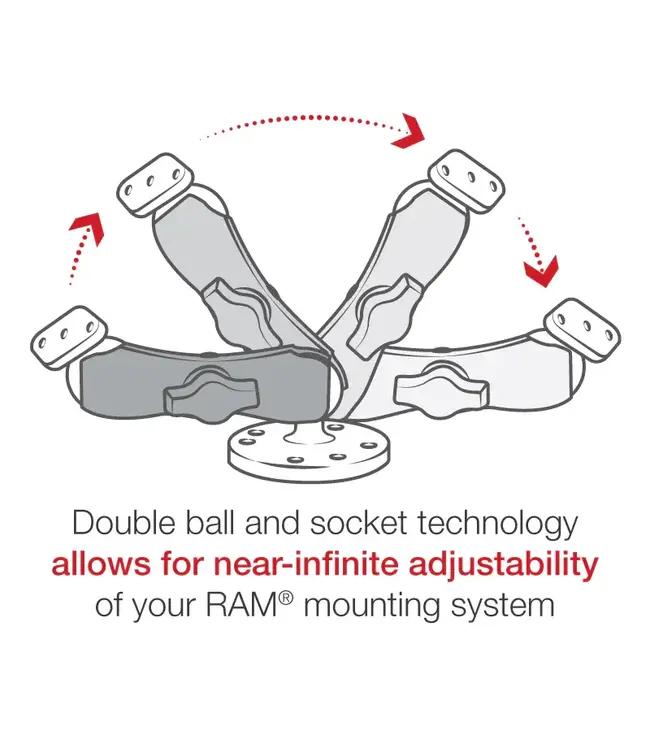 Double ball and socket technology allows for near-infinite adjustability of your RAM® mounting system