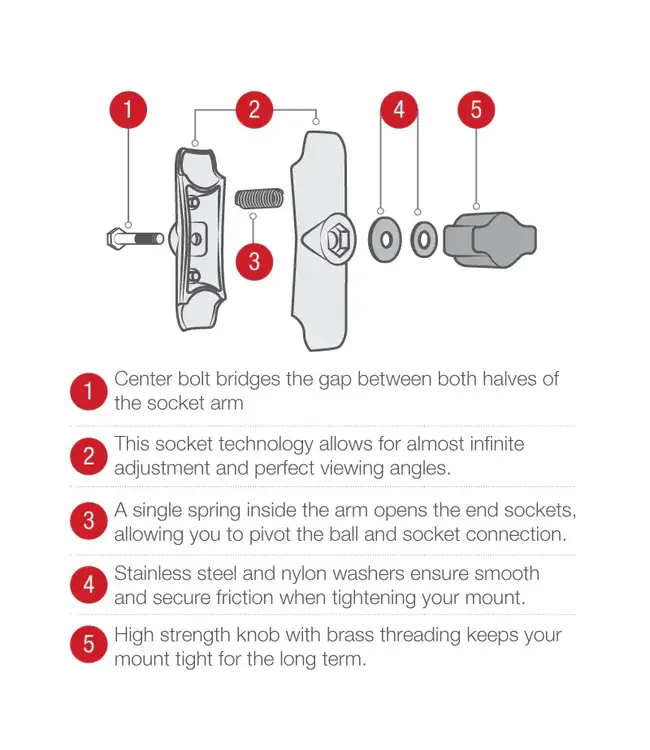 1
2
4
5
3

1 Center bolt bridges the gap between both halves of the socket arm

2 This socket technology allows for almost infinite adjustment and perfect viewing angles.

3 A single spring inside the arm opens the end sockets, allowing you to pivot the ball and socket connection.

4 Stainless steel and nylon washers ensure smooth and secure friction when tightening your mount.

5 High strength knob with brass threading keeps your mount tight for the long term.