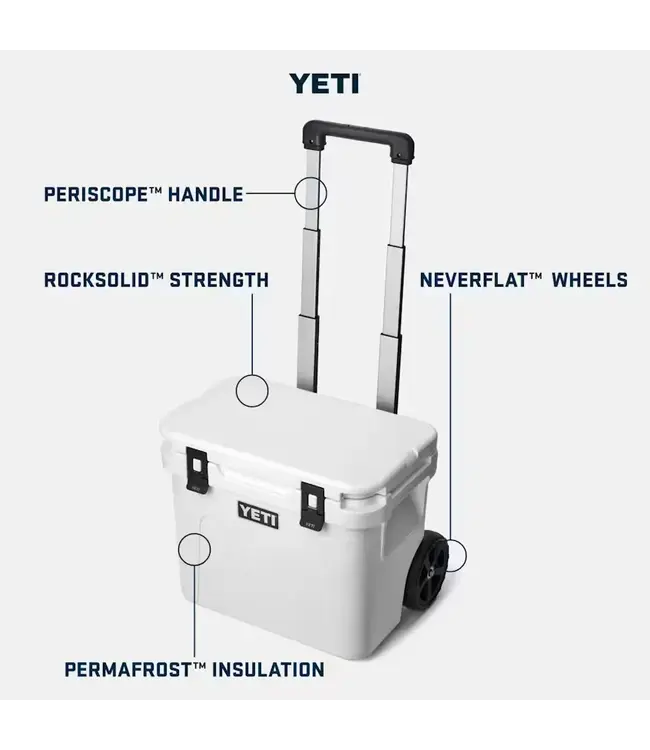 YETI

PERISCOPE™ HANDLE

ROCKSOLID™ STRENGTH

NEVERFLAT™ WHEELS

YETI

PERMAFROST™ INSULATION