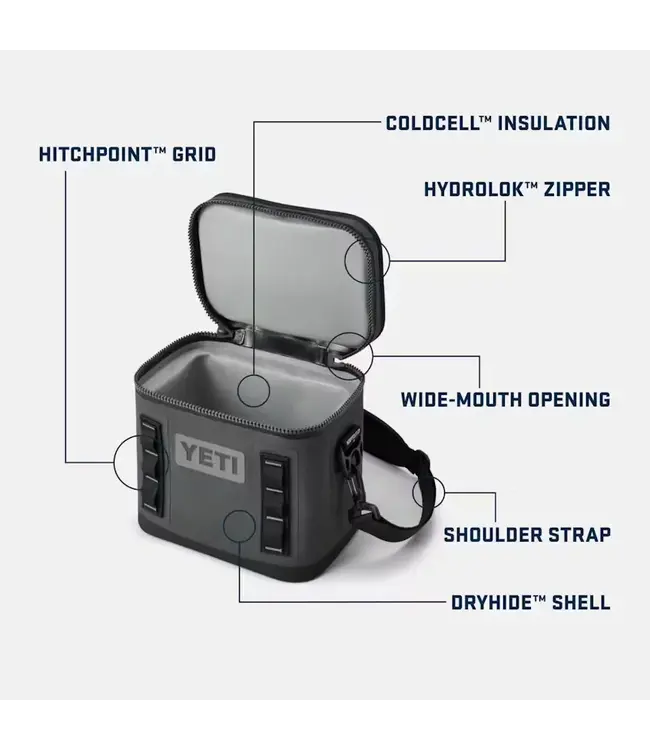 COLDCELL™ INSULATION

HITCHPOINT™ GRID

HYDROLOK™ ZIPPER

WIDE-MOUTH OPENING

YETI

SHOULDER STRAP

DRYHIDE™ SHELL