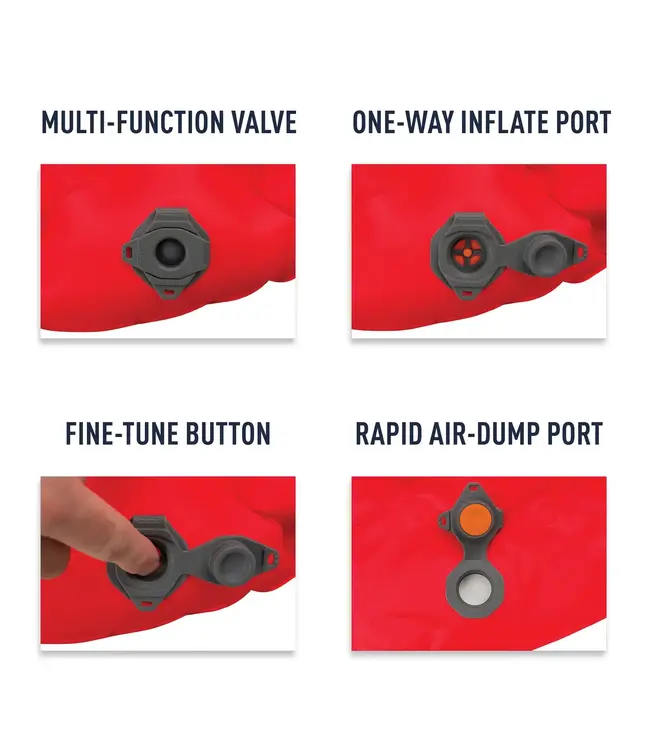 MULTI-FUNCTION VALVE

ONE-WAY INFLATE PORT

FINE-TUNE BUTTON

RAPID AIR-DUMP PORT