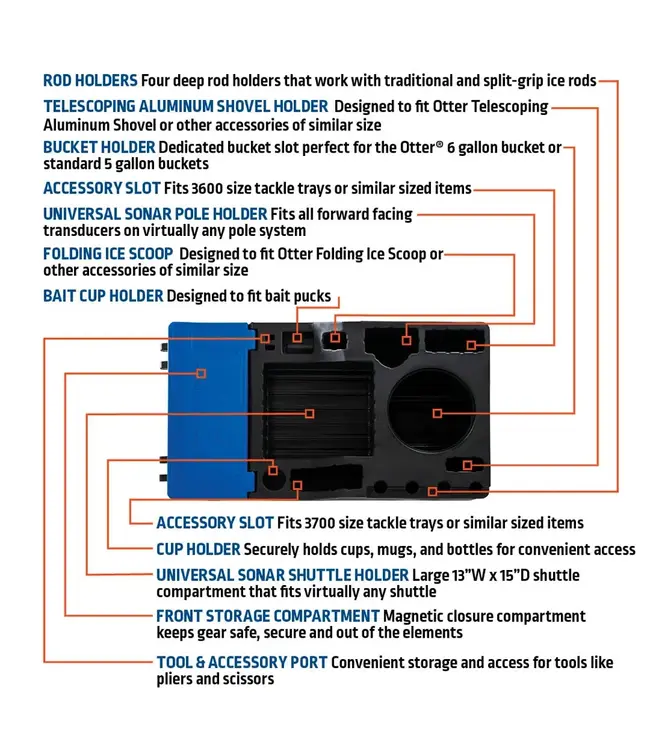 ROD HOLDERS Four deep rod holders that work with traditional and split-grip ice rods

TELESCOPING ALUMINUM SHOVEL HOLDER Designed to fit Otter Telescoping Aluminum Shovel or other accessories of similar size

BUCKET HOLDER Dedicated bucket slot perfect for the Otter® 6 gallon bucket or standard 5 gallon buckets

ACCESSORY SLOT Fits 3600 size tackle trays or similar sized items

UNIVERSAL SONAR POLE HOLDER Fits all forward facing transducers on virtually any pole system

FOLDING ICE SCOOP Designed to fit Otter Folding Ice Scoop or other accessories of similar size

BAIT CUP HOLDER Designed to fit bait pucks

ACCESSORY SLOT Fits 3700 size tackle trays or similar sized items

CUP HOLDER Securely holds cups, mugs, and bottles for convenient access

UNIVERSAL SONAR SHUTTLE HOLDER Large 13"W x 15"D shuttle compartment that fits virtually any shuttle

FRONT STORAGE COMPARTMENT Magnetic closure compartment keeps gear safe, secure and out of the elements

TOOL & ACCESSORY PORT Convenient storage and access for tools like pliers and scissors