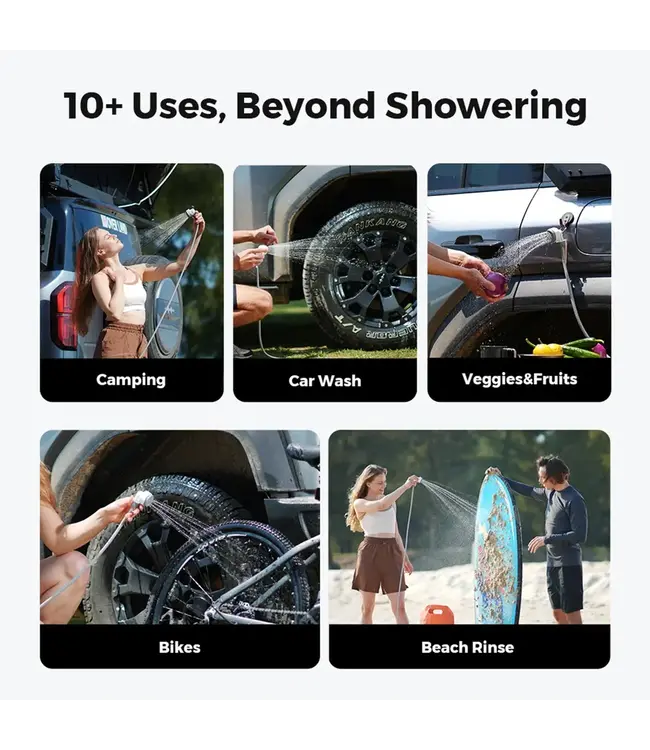 10+ Uses, Beyond Showering

Camping

Car Wash

Veggies&Fruits

Bikes

Beach Rinse