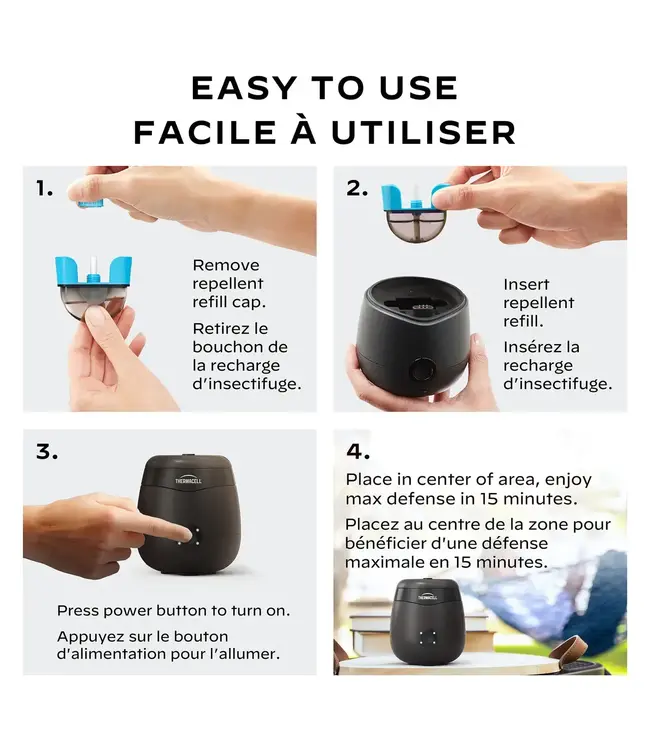 EASY TO USE
FACILE À UTILISER

1.

Remove repellent refill cap.

Retirez le bouchon de la recharge d'insectifuge.

2.

Insert repellent refill.

Insérez la recharge d'insectifuge.

3.

THERMACELL

Press power button to turn on.

Appuyez sur le bouton d'alimentation pour l'allumer.

4.

Place in center of area, enjoy max defense in 15 minutes.

Placez au centre de la zone pour bénéficier d'une défense maximale en 15 minutes.

THERMACELL