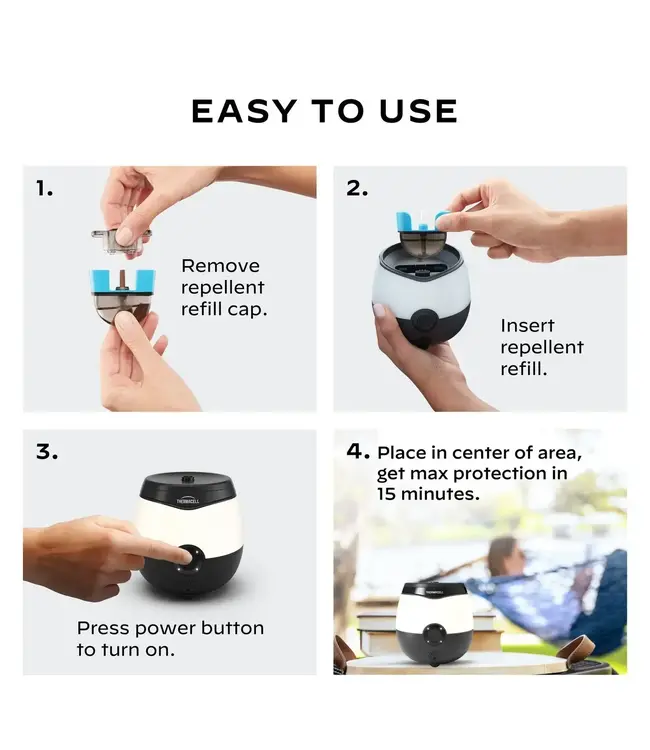 EASY TO USE

1.

Remove repellent refill cap.

2.

Insert repellent refill.

3.

THERMACELL

Press power button to turn on.

4. Place in center of area, get max protection in 15 minutes.

THERMACELL