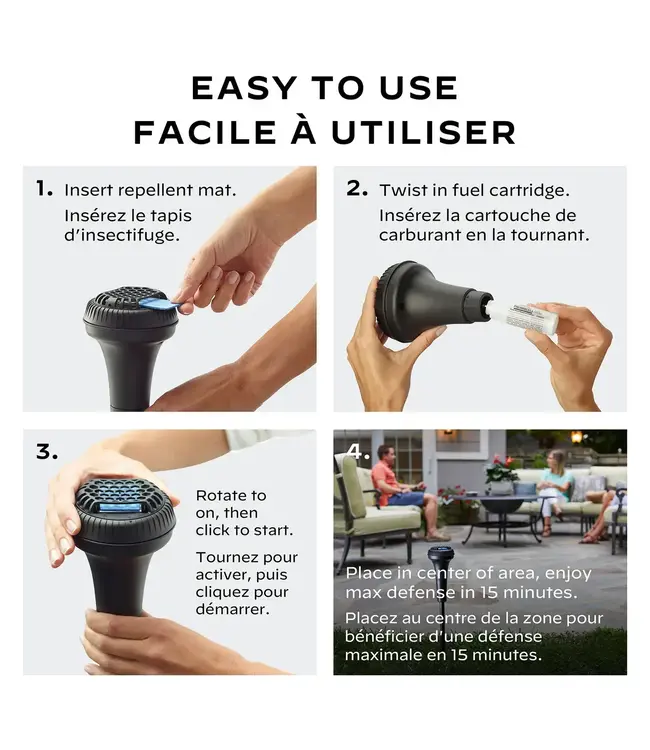 EASY TO USE
FACILE À UTILISER

1. Insert repellent mat.
Insérez le tapis d'insectifuge.

2. Twist in fuel cartridge.
Insérez la cartouche de carburant en la tournant.

3.
Rotate to on, then click to start.
Tournez pour activer, puis cliquez pour démarrer.

4.
Place in center of area, enjoy max defense in 15 minutes.
Placez au centre de la zone pour bénéficier d'une défense maximale en 15 minutes.