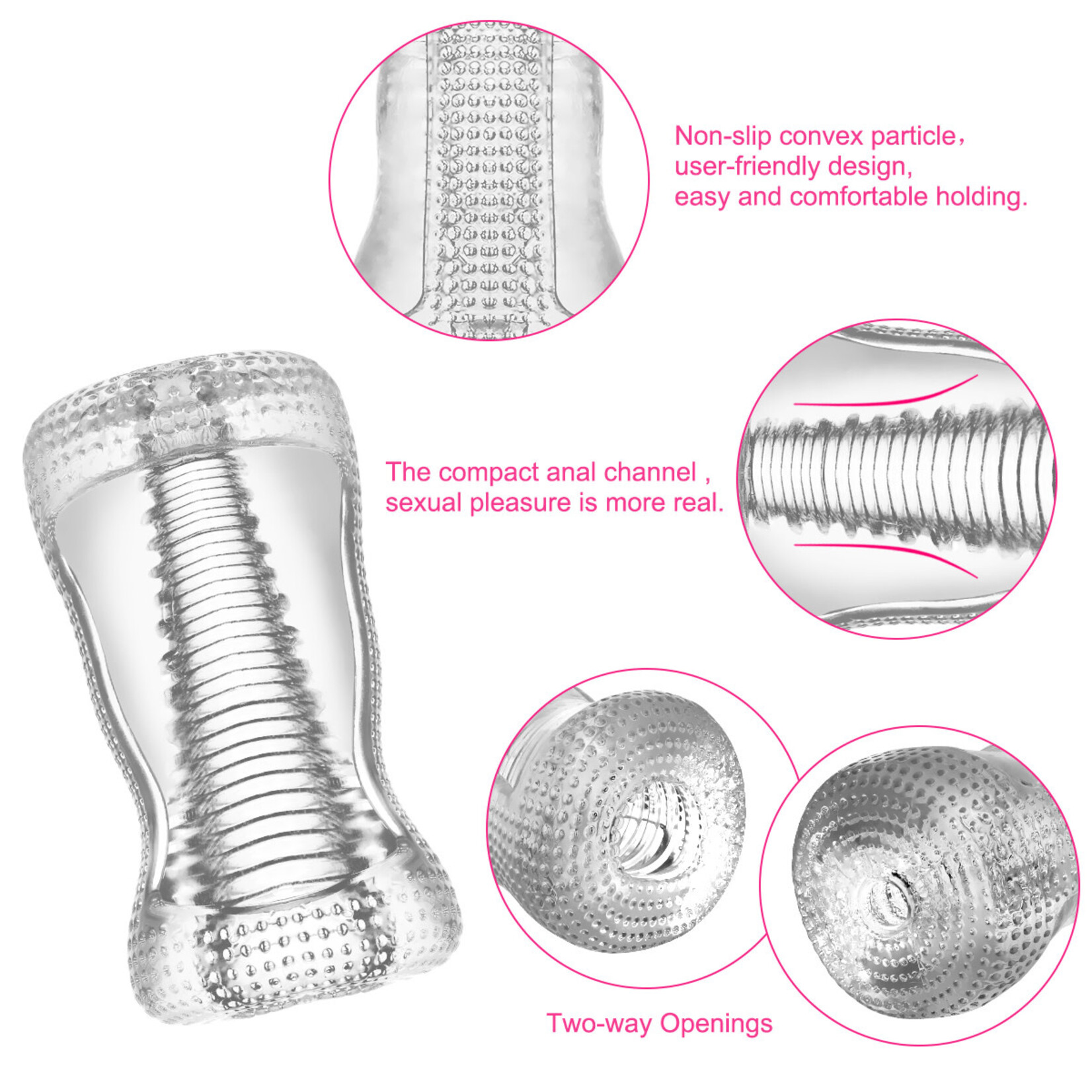 Non-slip convex particle，
user-friendly design,
easy and comfortable holding.

The compact anal channel ,
sexual pleasure is more real.

Two-way Openings