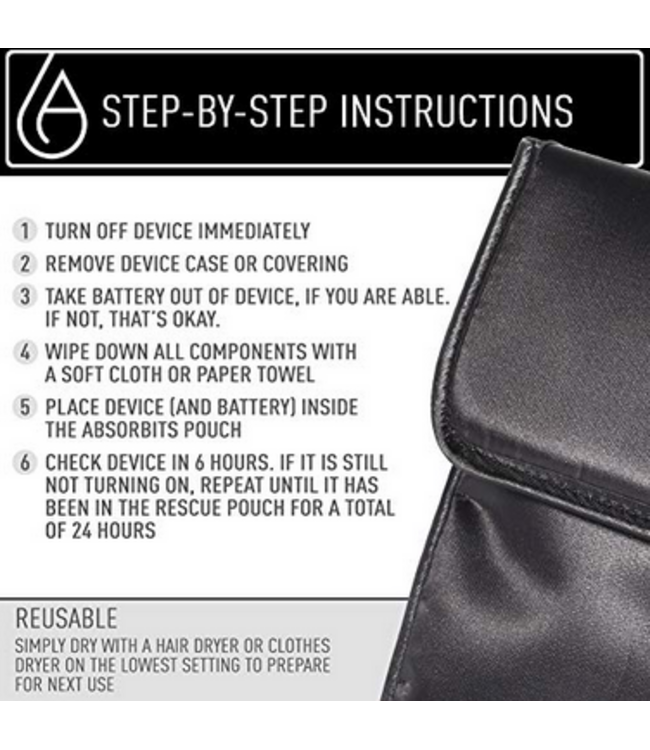 STEP-BY-STEP INSTRUCTIONS

1 TURN OFF DEVICE IMMEDIATELY

2 REMOVE DEVICE CASE OR COVERING

3 TAKE BATTERY OUT OF DEVICE, IF YOU ARE ABLE. IF NOT, THAT'S OKAY.

4 WIPE DOWN ALL COMPONENTS WITH A SOFT CLOTH OR PAPER TOWEL

5 PLACE DEVICE (AND BATTERY) INSIDE THE ABSORBITS POUCH

6 CHECK DEVICE IN 6 HOURS. IF IT IS STILL NOT TURNING ON, REPEAT UNTIL IT HAS BEEN IN THE RESCUE POUCH FOR A TOTAL OF 24 HOURS

REUSABLE

SIMPLY DRY WITH A HAIR DRYER OR CLOTHES DRYER ON THE LOWEST SETTING TO PREPARE FOR NEXT USE