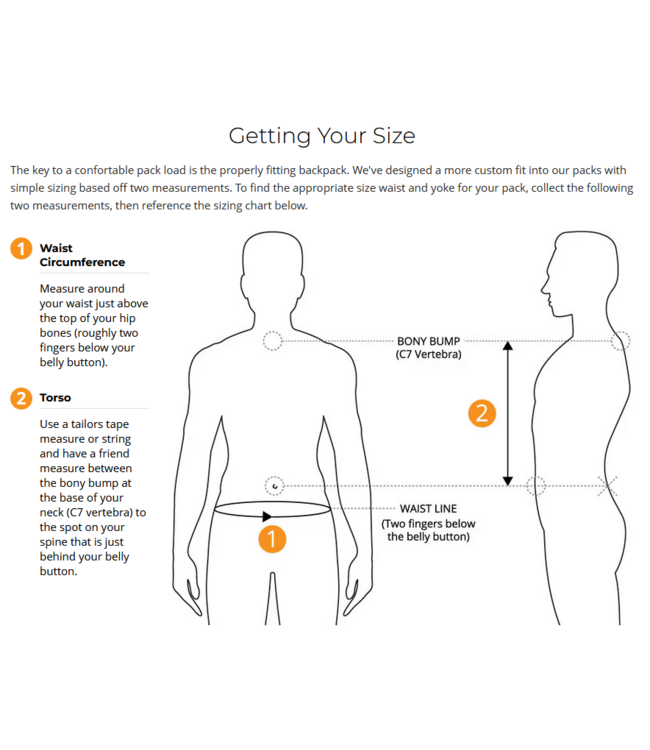 Getting Your Size

The key to a confortable pack load is the properly fitting backpack. We've designed a more custom fit into our packs with simple sizing based off two measurements. To find the appropriate size waist and yoke for your pack, collect the following two measurements, then reference the sizing chart below.

1 Waist Circumference

Measure around your waist just above the top of your hip bones (roughly two fingers below your belly button).

2 Torso

Use a tailors tape measure or string and have a friend measure between the bony bump at the base of your neck (C7 vertebra) to the spot on your spine that is just behind your belly button.

BONY BUMP (C7 Vertebra)

2

WAIST LINE (Two fingers below the belly button)

1