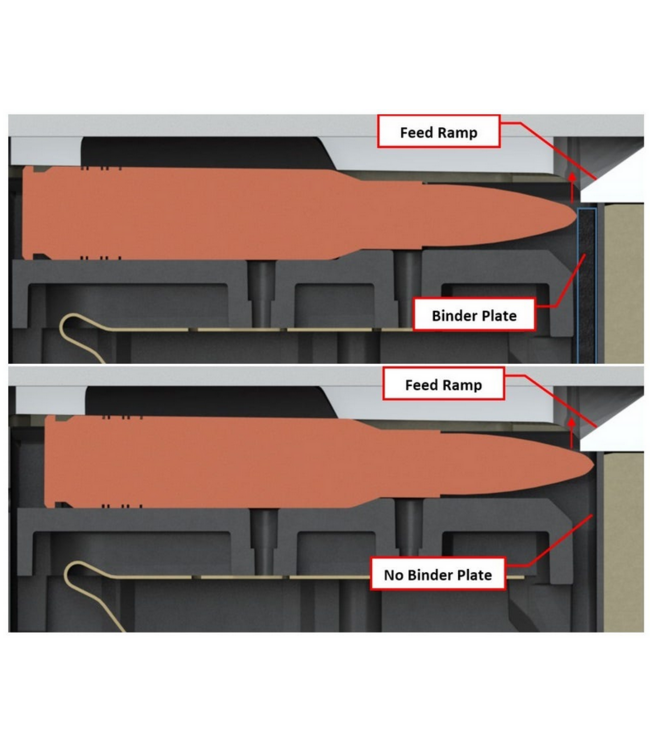 Feed Ramp

Binder Plate

Feed Ramp

No Binder Plate