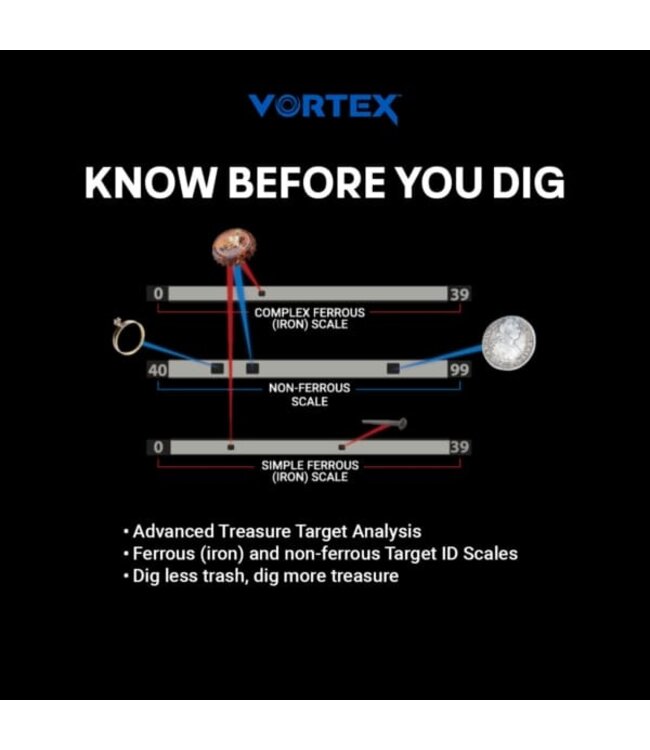 VORTEX

KNOW BEFORE YOU DIG

0 39
COMPLEX FERROUS (IRON) SCALE

40 99
NON-FERROUS SCALE

0 39
SIMPLE FERROUS (IRON) SCALE

• Advanced Treasure Target Analysis
• Ferrous (iron) and non-ferrous Target ID Scales
• Dig less trash, dig more treasure