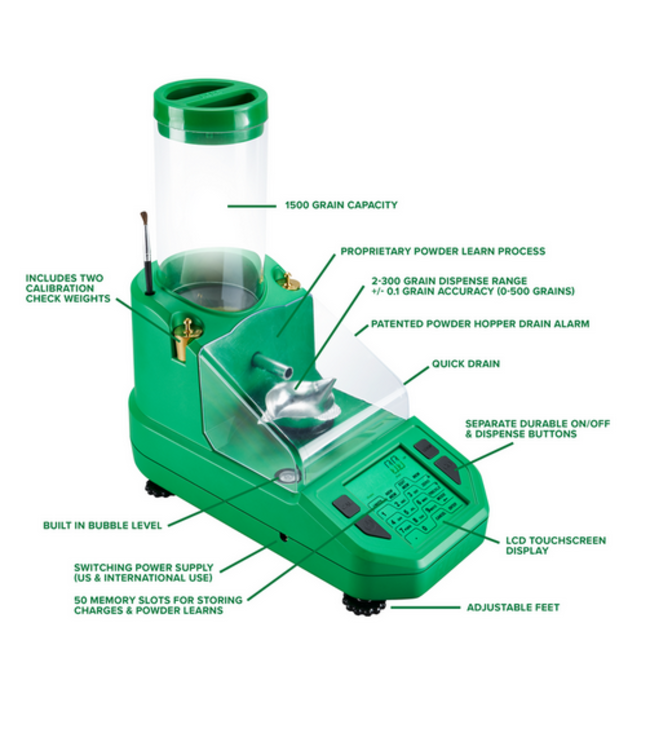 1500 GRAIN CAPACITY

PROPRIETARY POWDER LEARN PROCESS

INCLUDES TWO CALIBRATION CHECK WEIGHTS

2-300 GRAIN DISPENSE RANGE
+/- 0.1 GRAIN ACCURACY (0-500 GRAINS)

PATENTED POWDER HOPPER DRAIN ALARM

QUICK DRAIN

SEPARATE DURABLE ON/OFF & DISPENSE BUTTONS

BUILT IN BUBBLE LEVEL

LCD TOUCHSCREEN DISPLAY

SWITCHING POWER SUPPLY (US & INTERNATIONAL USE)

50 MEMORY SLOTS FOR STORING CHARGES & POWDER LEARNS

ADJUSTABLE FEET