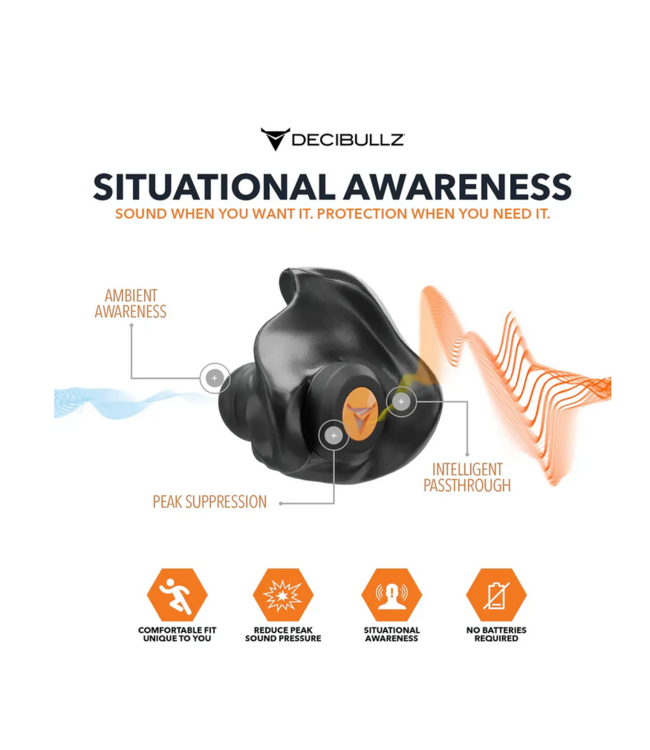 DECIBULLZ

SITUATIONAL AWARENESS

SOUND WHEN YOU WANT IT. PROTECTION WHEN YOU NEED IT.

AMBIENT AWARENESS

INTELLIGENT PASSTHROUGH

PEAK SUPPRESSION

COMFORTABLE FIT UNIQUE TO YOU

REDUCE PEAK SOUND PRESSURE

SITUATIONAL AWARENESS

NO BATTERIES REQUIRED