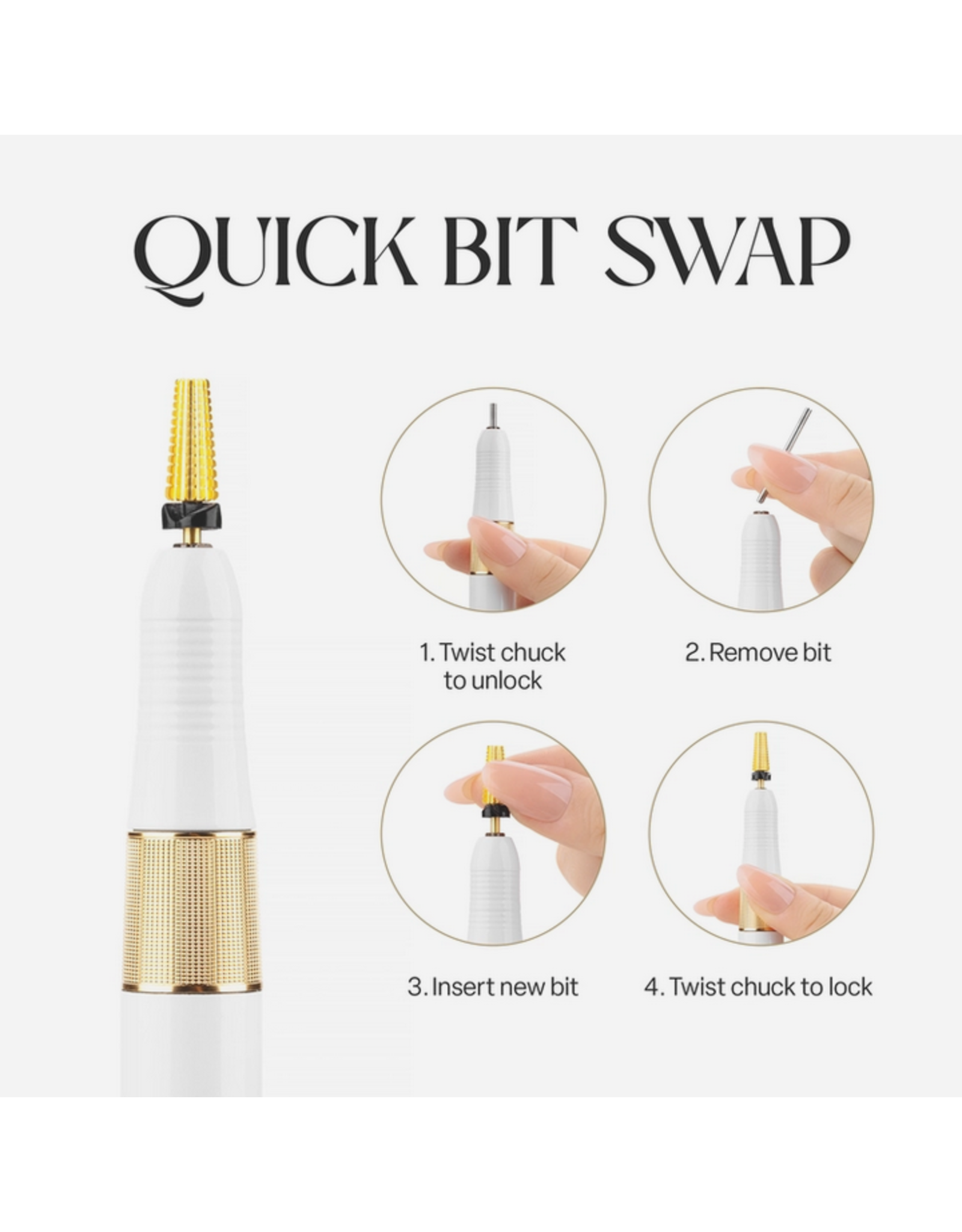 QUICK BIT SWAP

1. Twist chuck to unlock

2. Remove bit

3. Insert new bit

4. Twist chuck to lock