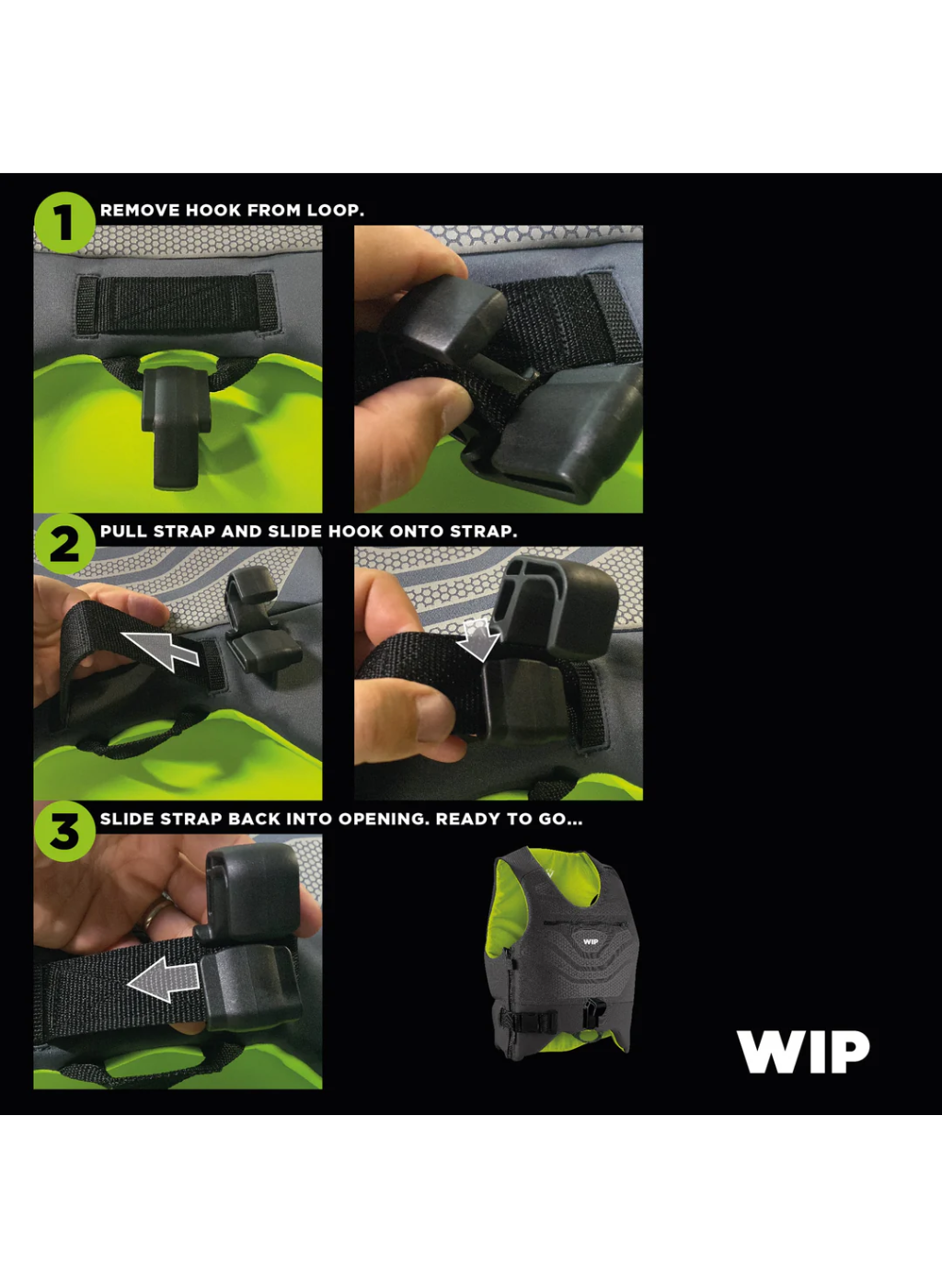 1 REMOVE HOOK FROM LOOP.

2 PULL STRAP AND SLIDE HOOK ONTO STRAP.

3 SLIDE STRAP BACK INTO OPENING. READY TO GO...

WIP

WIP