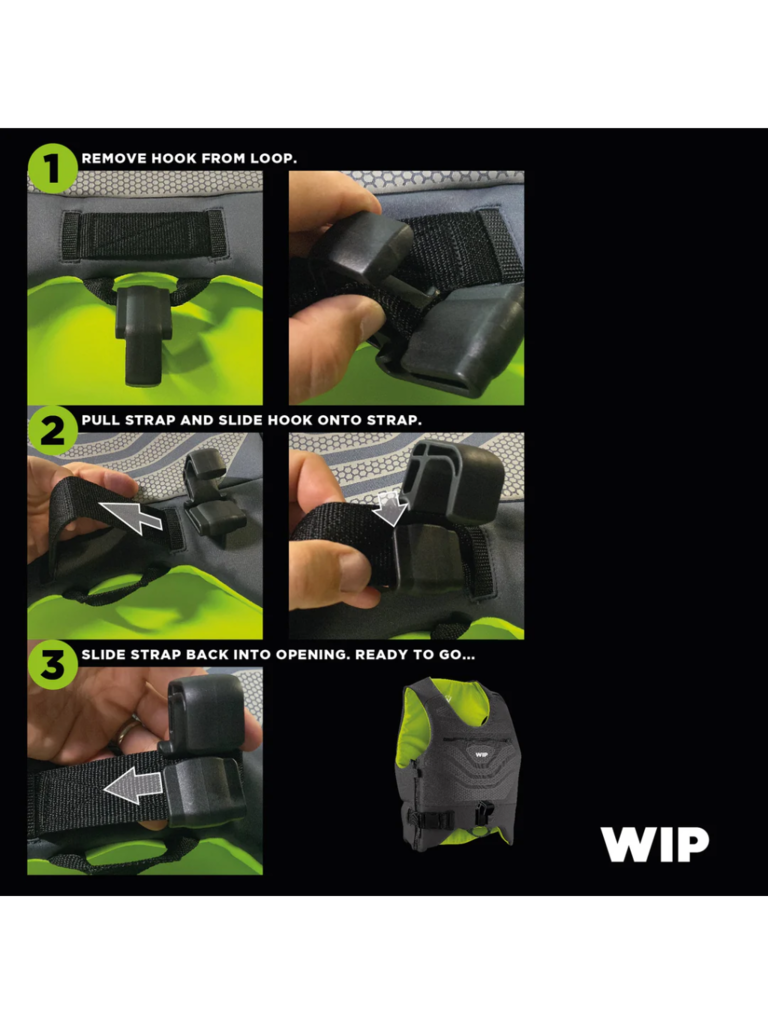 1 REMOVE HOOK FROM LOOP.

2 PULL STRAP AND SLIDE HOOK ONTO STRAP.

3 SLIDE STRAP BACK INTO OPENING. READY TO GO...

WIP

WIP