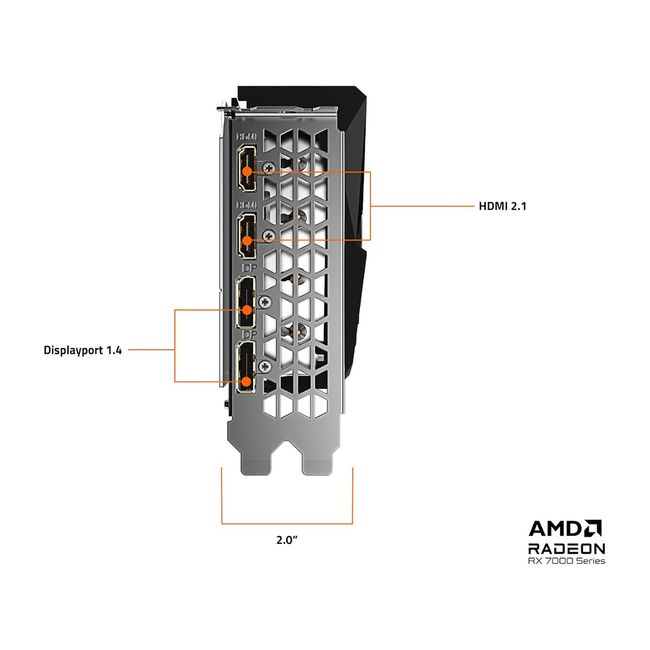 HDMI

HDMI

DP

DP

HDMI 2.1

Displayport 1.4

2.0"

AMD
RADEON
RX 7000 Series