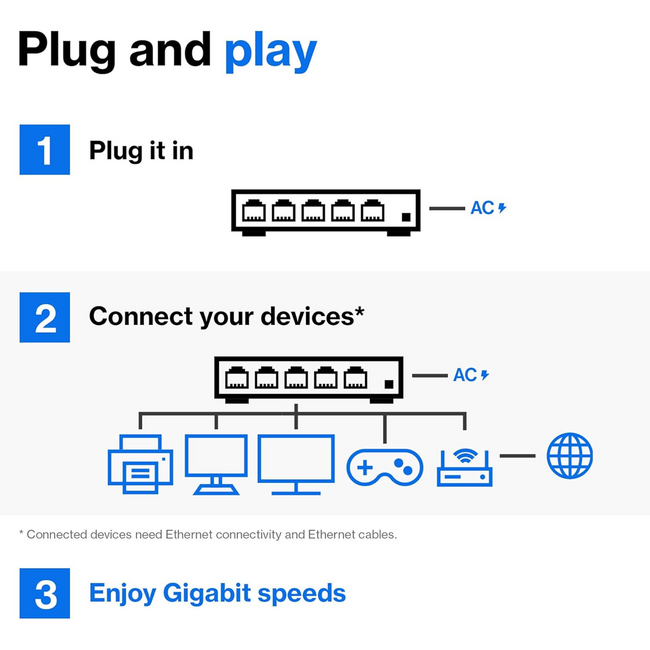 Plug and play

1 Plug it in

AC

2 Connect your devices*

AC

* Connected devices need Ethernet connectivity and Ethernet cables.

3 Enjoy Gigabit speeds