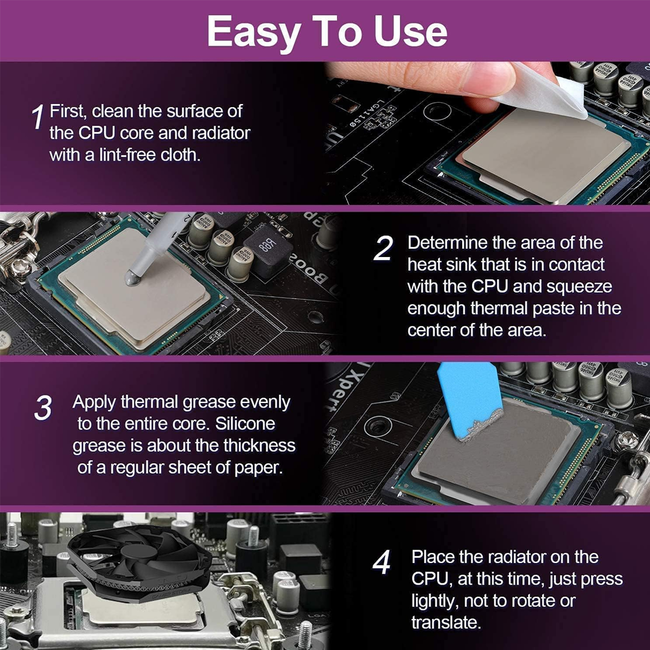 Easy To Use

1 First, clean the surface of the CPU core and radiator with a lint-free cloth.

2 Determine the area of the heat sink that is in contact with the CPU and squeeze enough thermal paste in the center of the area.

3 Apply thermal grease evenly to the entire core. Silicone grease is about the thickness of a regular sheet of paper.

4 Place the radiator on the CPU, at this time, just press lightly, not to rotate or translate.