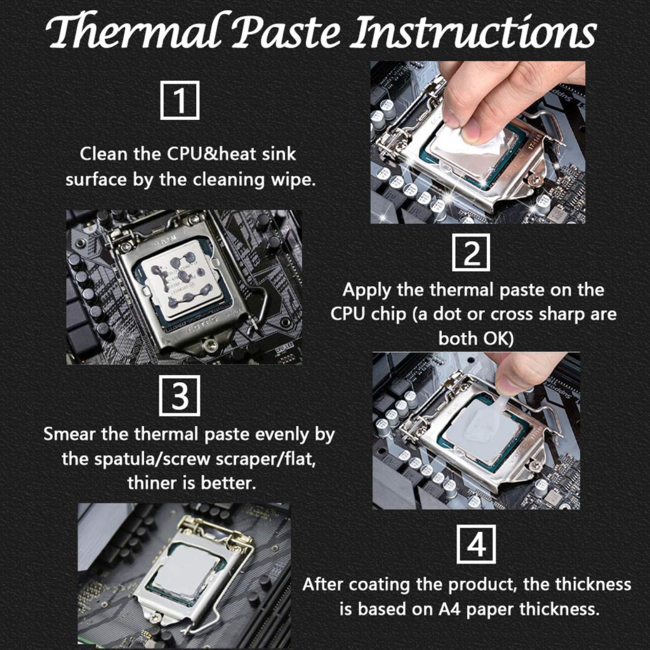 Thermal Paste Instructions

1

Clean the CPU&heat sink surface by the cleaning wipe.

2

Apply the thermal paste on the CPU chip (a dot or cross sharp are both OK)

3

Smear the thermal paste evenly by the spatula/screw scraper/flat, thiner is better.

4

After coating the product, the thickness is based on A4 paper thickness.