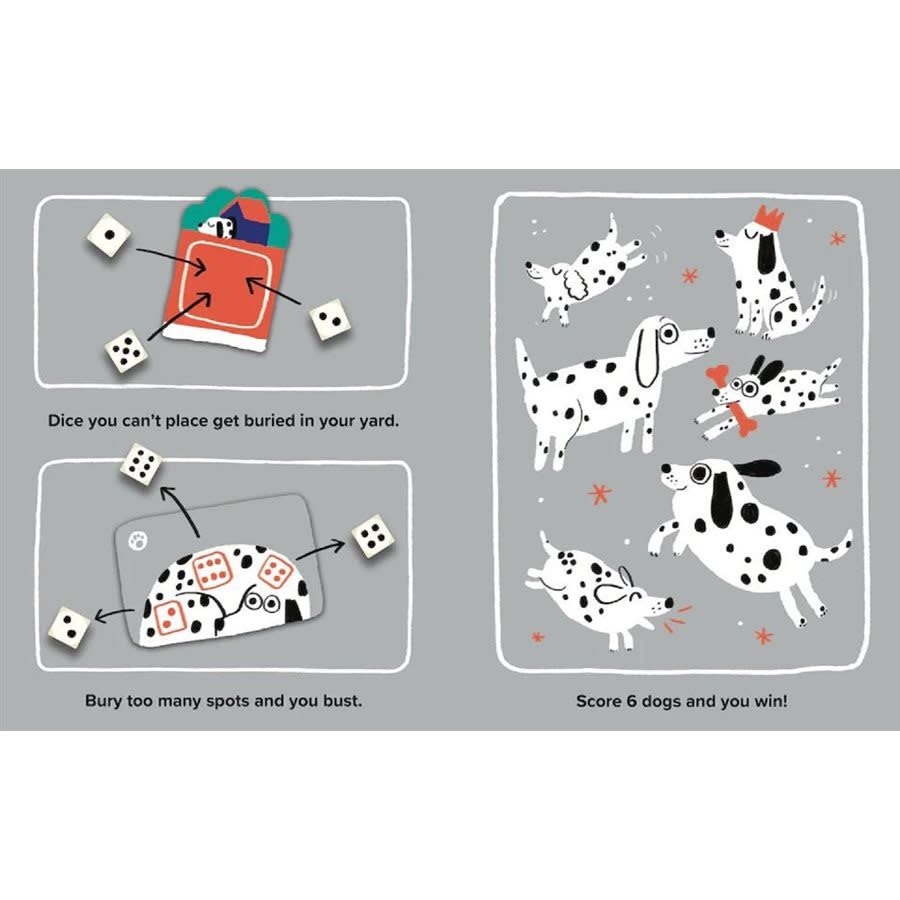 Dice you can't place get buried in your yard.

Bury too many spots and you bust.

Score 6 dogs and you win!