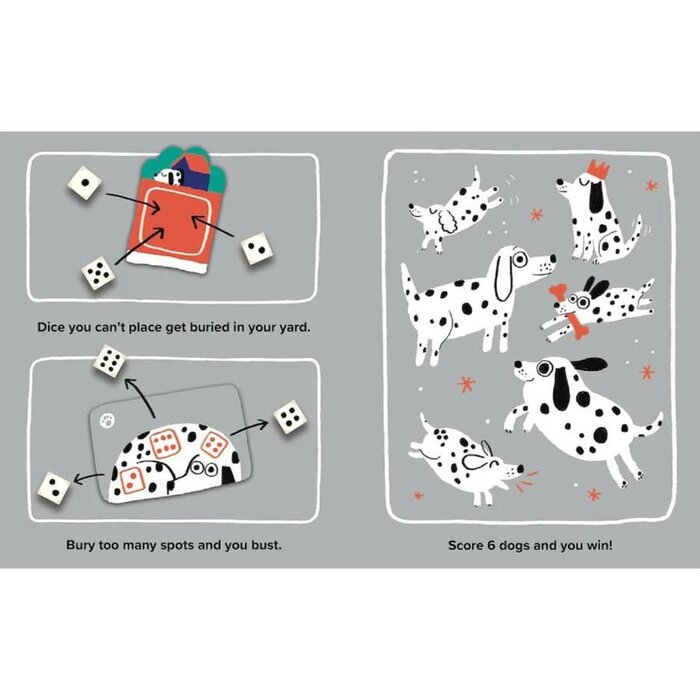 Dice you can't place get buried in your yard.

Bury too many spots and you bust.

Score 6 dogs and you win!