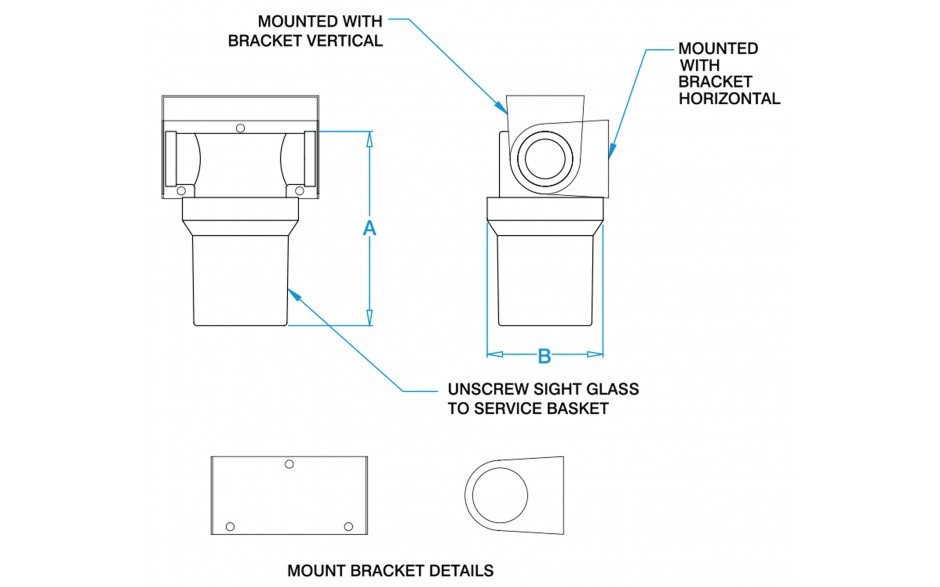 MOUNTED WITH BRACKET VERTICAL

MOUNTED WITH BRACKET HORIZONTAL

A

B

UNSCREW SIGHT GLASS TO SERVICE BASKET

MOUNT BRACKET DETAILS