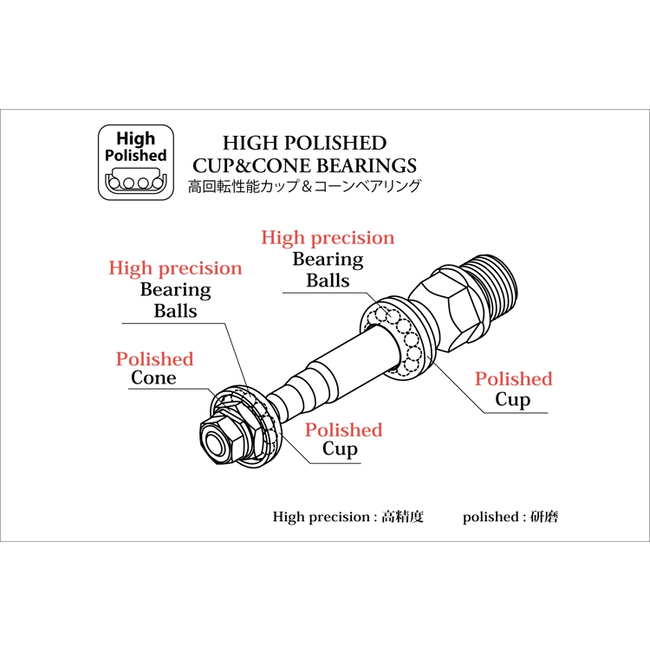 High Polished

HIGH POLISHED
CUP&CONE BEARINGS
高回転性能カップ＆コーンベアリング

High precision
Bearing
Balls

High precision
Bearing
Balls

Polished
Cone

Polished
Cup

Polished
Cup

High precision : 高精度 polished : 研磨