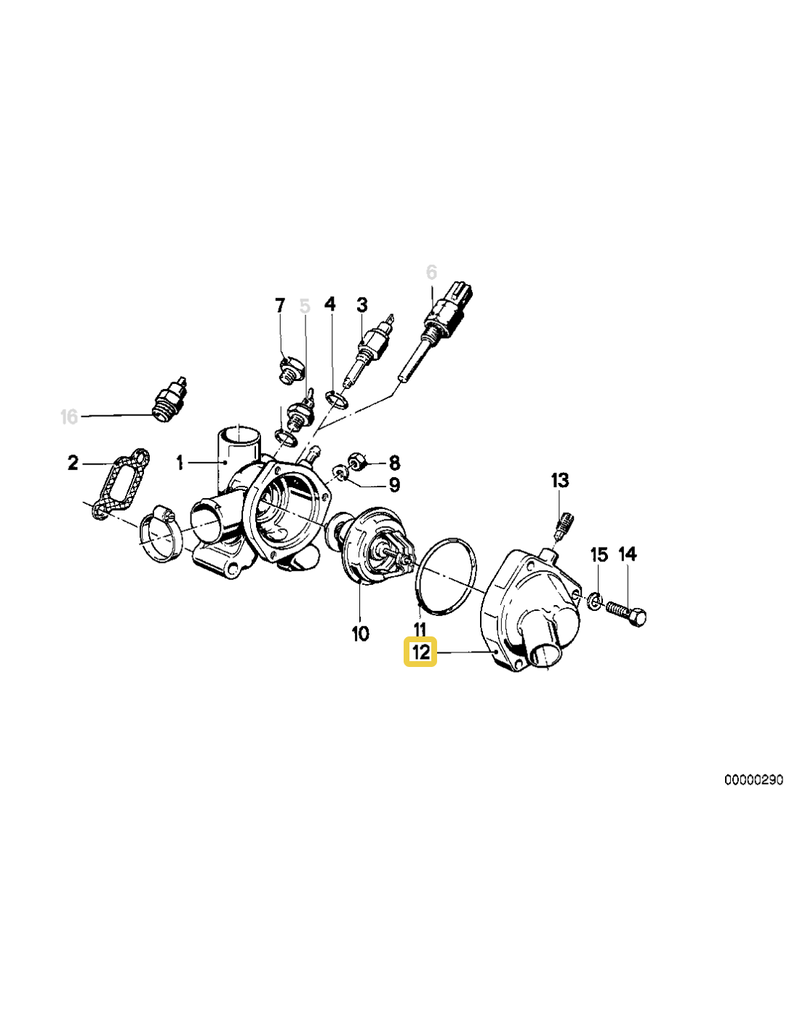 6
7
5
4
3
16
2
1
8
9
13
15
14
10
11
12
00000290