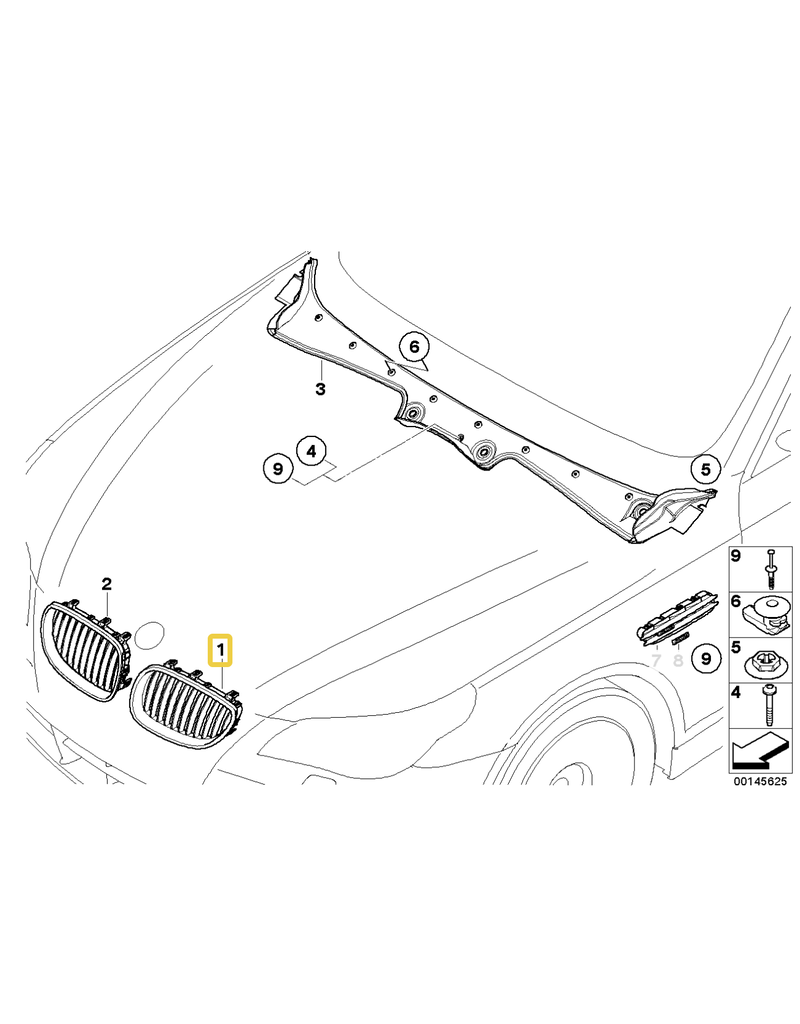 6
3
9
4
5
2
1
7
8
9
9
6
5
4
00145625