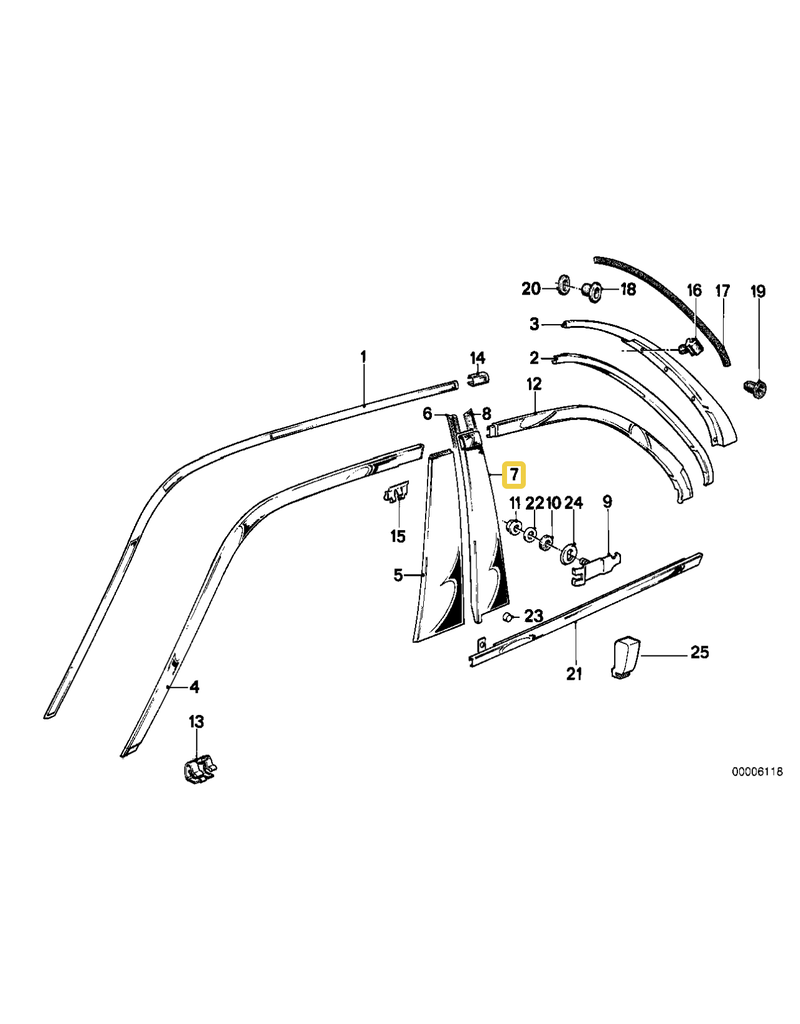 20
18
16
17
19
3
2
1
14
12
6
8
7
11
22
10
24
9
15
5
23
21
25
4
13
00006118